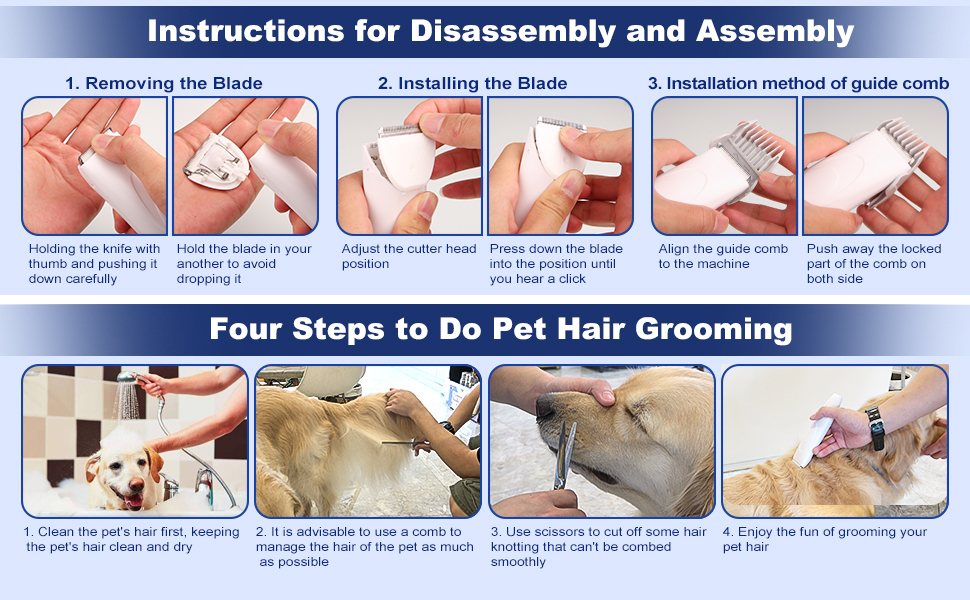 Instructions for Disassembly and Assembly

1. Removing the Blade

Holding the knife with thumb and pushing it down carefully

Hold the blade in your another to avoid dropping it

2. Installing the Blade

Adjust the cutter head position

Press down the blade into the position until you hear a click

3. Installation method of guide comb

Align the guide comb to the machine

Push away the locked part of the comb on both side

Four Steps to Do Pet Hair Grooming

1. Clean the pet's hair first, keeping the pet's hair clean and dry

2. It is advisable to use a comb to manage the hair of the pet as much as possible

3. Use scissors to cut off some hair knotting that can't be combed smoothly

4. Enjoy the fun of grooming your pet hair