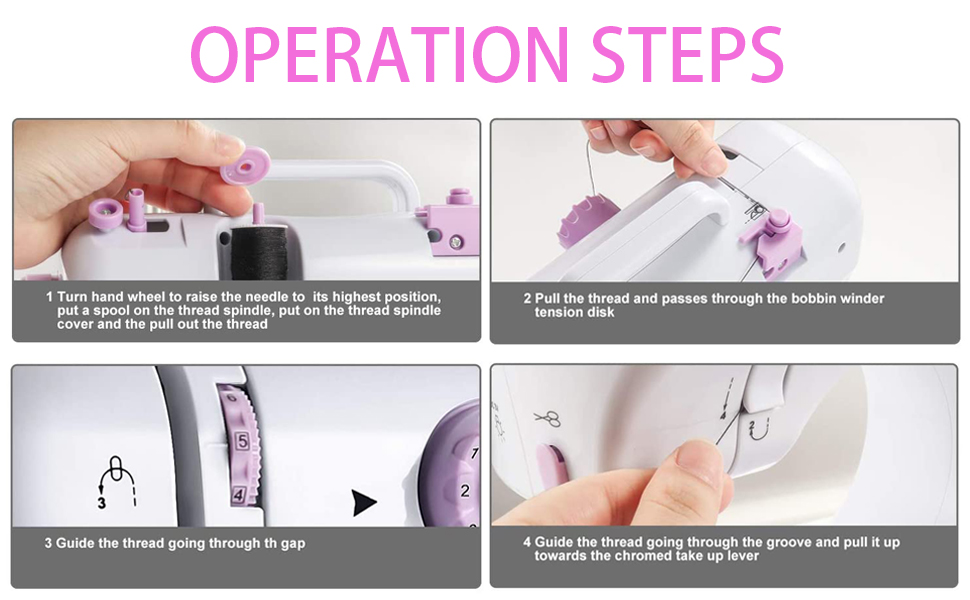 OPERATION STEPS

1 Turn hand wheel to raise the needle to its highest position, put a spool on the thread spindle, put on the thread spindle cover and the pull out the thread

2 Pull the thread and passes through the bobbin winder tension disk

3

5

4

7

2

3 Guide the thread going through th gap

2

4 Guide the thread going through the groove and pull it up towards the chromed take up lever