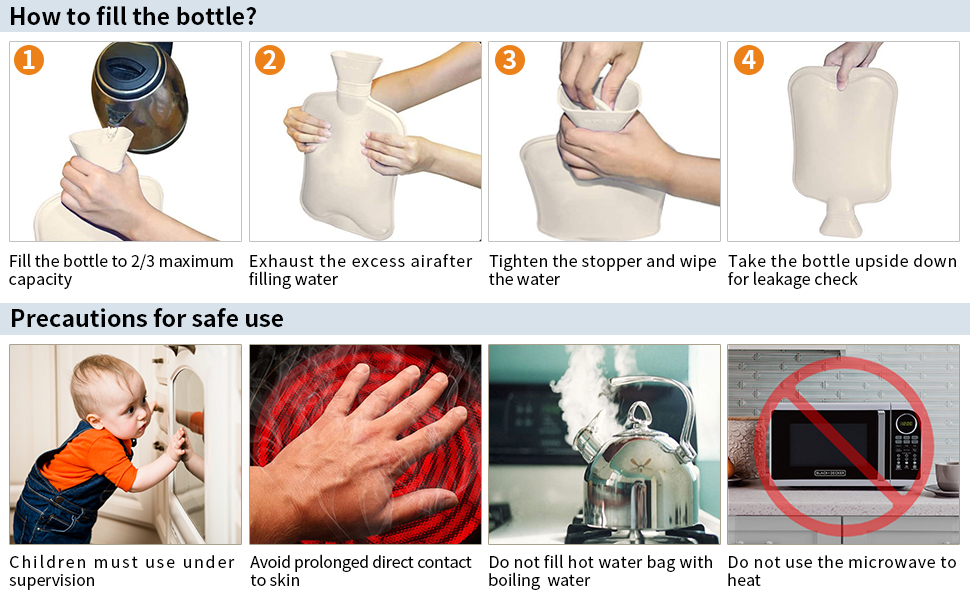 How to fill the bottle?

1

Fill the bottle to 2/3 maximum capacity

2

Exhaust the excess airafter filling water

3

Tighten the stopper and wipe the water

4

Take the bottle upside down for leakage check

Precautions for safe use

Children must use under supervision

Avoid prolonged direct contact to skin

Do not fill hot water bag with boiling water

BLACK+DECKER

Do not use the microwave to heat