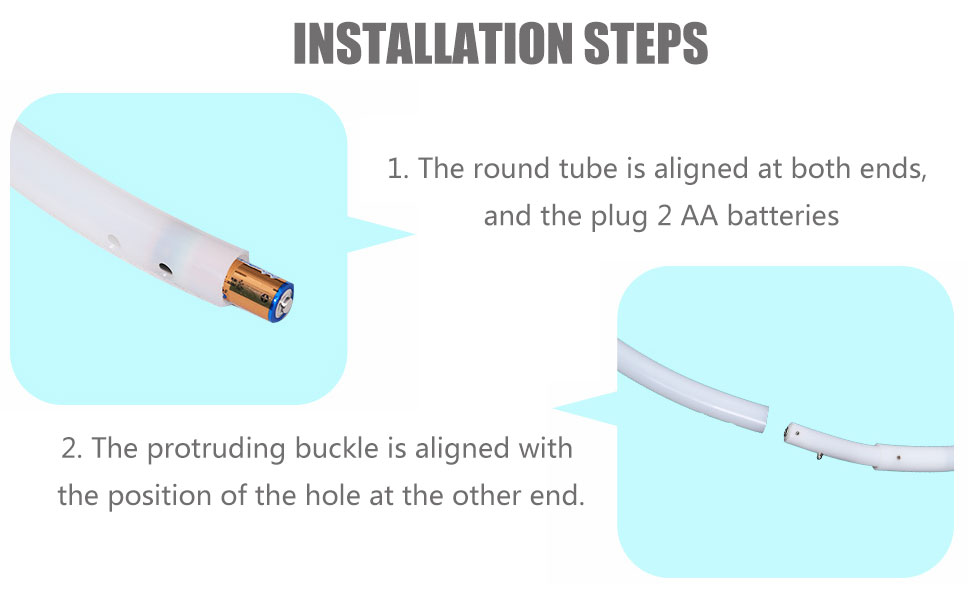 INSTALLATION STEPS

1. The round tube is aligned at both ends, and the plug 2 AA batteries

2. The protruding buckle is aligned with the position of the hole at the other end.