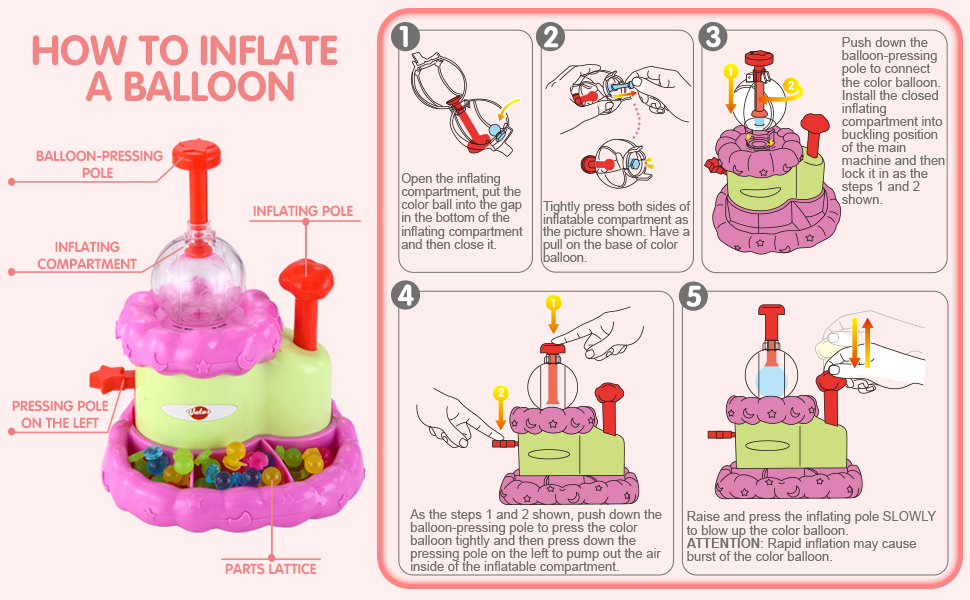 HOW TO INFLATE A BALLOON

BALLOON-PRESSING POLE

INFLATING POLE

INFLATING COMPARTMENT

PRESSING POLE ON THE LEFT

PARTS LATTICE

1
Open the inflating compartment, put the color ball into the gap in the bottom of the inflating compartment and then close it.

2
Tightly press both sides of inflatable compartment as the picture shown. Have a pull on the base of color balloon.

3
1
2
Push down the balloon-pressing pole to connect the color balloon. Install the closed inflating compartment into buckling position of the main machine and then lock it in as the steps 1 and 2 shown.

4
1
2
As the steps 1 and 2 shown, push down the balloon-pressing pole to press the color balloon tightly and then press down the pressing pole on the left to pump out the air inside of the inflatable compartment.

5
Raise and press the inflating pole SLOWLY to blow up the color balloon.
ATTENTION: Rapid inflation may cause burst of the color balloon.