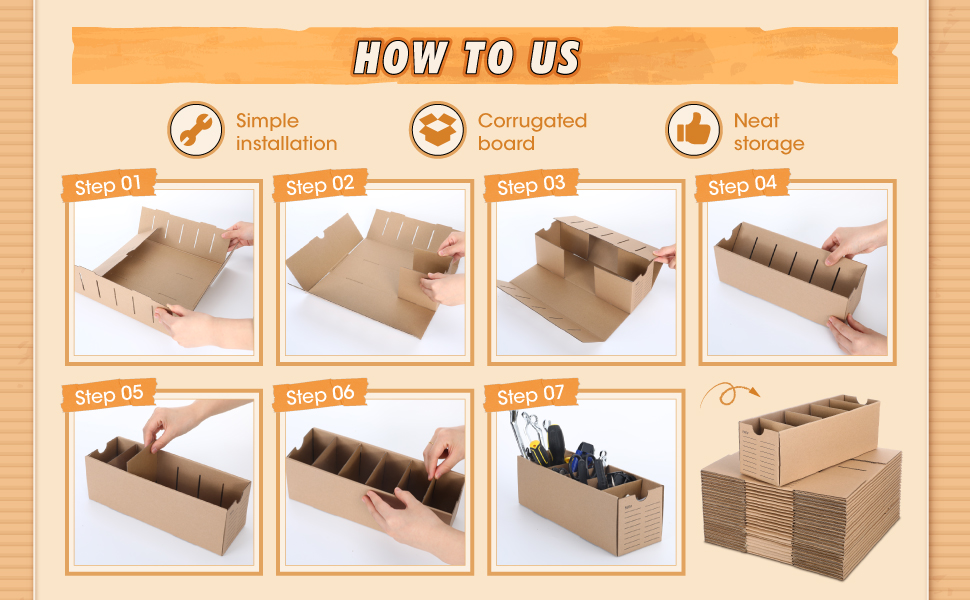 HOW TO US

Simple installation

Corrugated board

Neat storage

Step 01

Step 02

Step 03

Step 04

Step 05

Step 06

Step 07