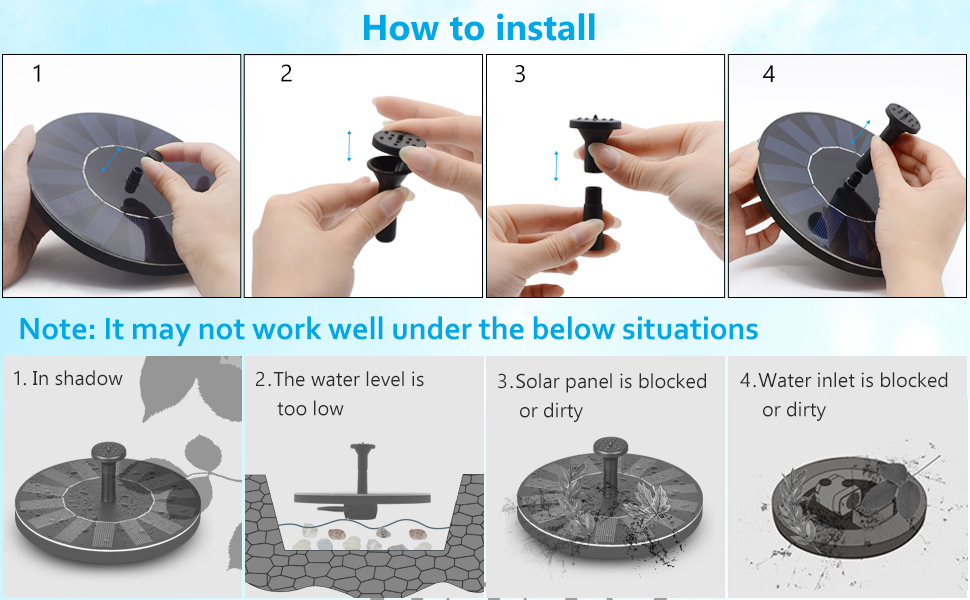 How to install

1

2

3

4

Note: It may not work well under the below situations

1. In shadow

2.The water level is too low

3.Solar panel is blocked or dirty

4.Water inlet is blocked or dirty