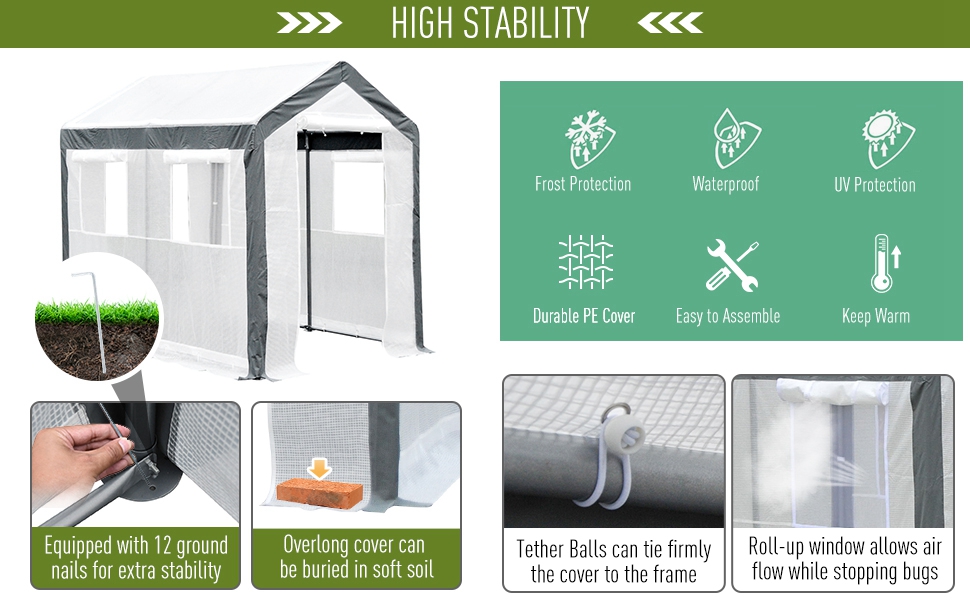 HIGH STABILITY

Frost Protection

Waterproof

UV Protection

Durable PE Cover

Easy to Assemble

Keep Warm

Equipped with 12 ground nails for extra stability

Overlong cover can be buried in soft soil

Tether Balls can tie firmly the cover to the frame

Roll-up window allows air flow while stopping bugs