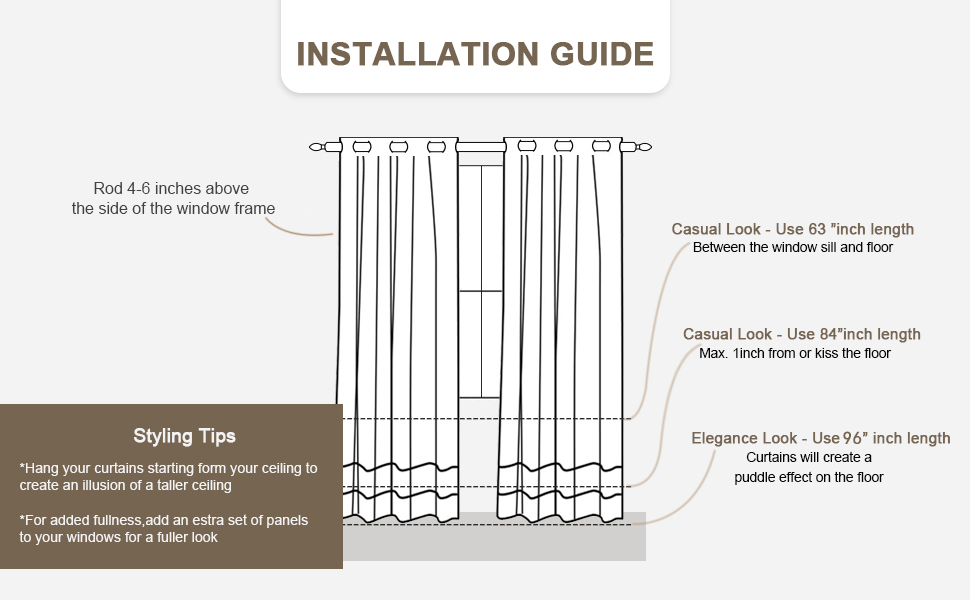 INSTALLATION GUIDE

Rod 4-6 inches above the side of the window frame

Casual Look - Use 63 "inch length
Between the window sill and floor

Casual Look - Use 84"inch length
Max. 1inch from or kiss the floor

Elegance Look - Use 96" inch length
Curtains will create a puddle effect on the floor

Styling Tips

*Hang your curtains starting form your ceiling to create an illusion of a taller ceiling

*For added fullness,add an estra set of panels to your windows for a fuller look