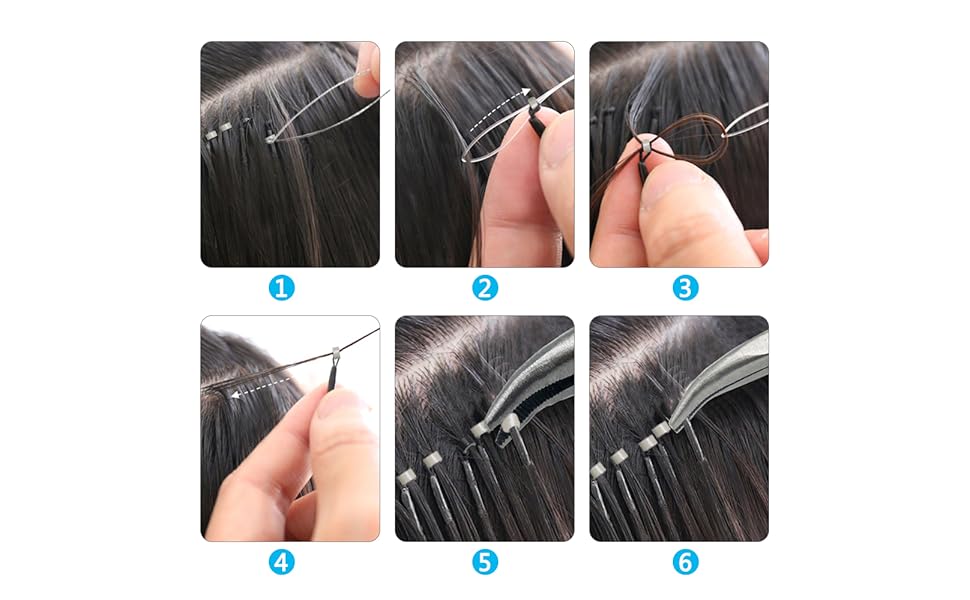 1
2
3
4
5
6