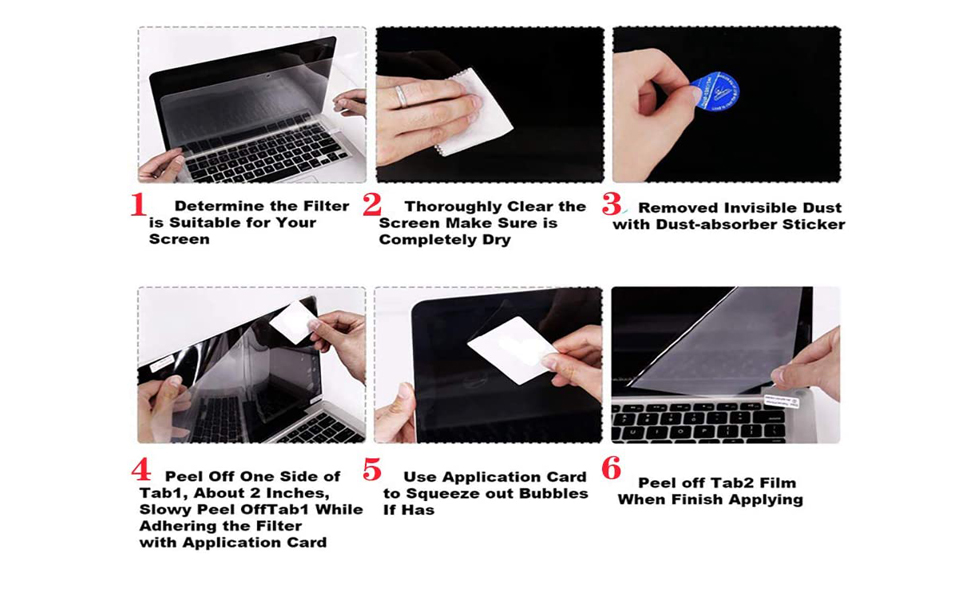 1 Determine the Filter is Suitable for Your Screen

2 Thoroughly Clear the Screen Make Sure is Completely Dry

3 Removed Invisible Dust with Dust-absorber Sticker

4 Peel Off One Side of Tab1, About 2 Inches, Slowy Peel OffTab1 While Adhering the Filter with Application Card

5 Use Application Card to Squeeze out Bubbles If Has

6 Peel off Tab2 Film When Finish Applying