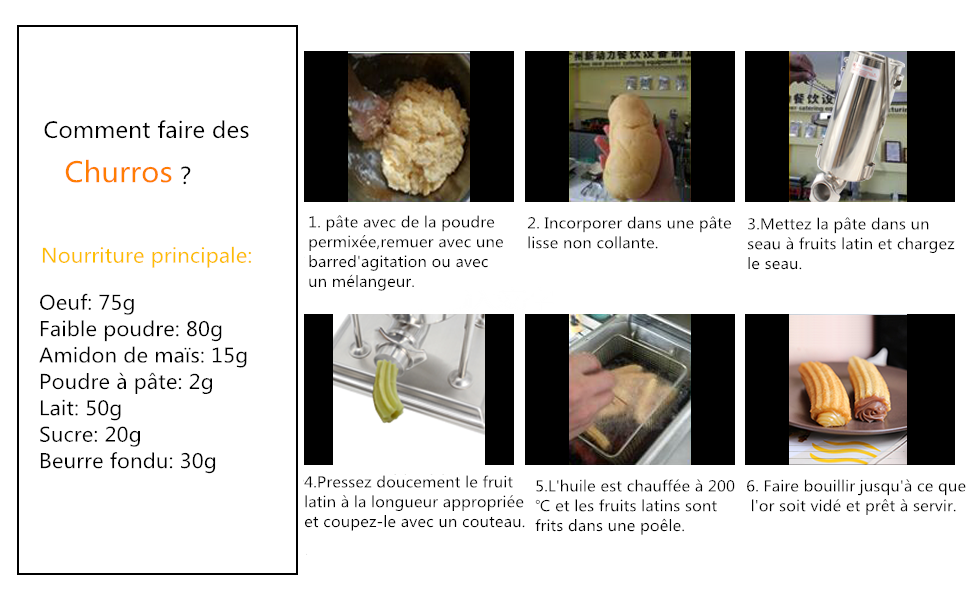 Comment faire des Churros ?

Nourriture principale:

Oeuf: 75g
Faible poudre: 80g
Amidon de maïs: 15g
Poudre à pâte: 2g
Lait: 50g
Sucre: 20g
Beurre fondu: 30g

1. pâte avec de la poudre permixée,remuer avec une barred'agitation ou avec un mélangeur.

2. Incorporer dans une pâte lisse non collante.

3.Mettez la pâte dans un seau à fruits latin et chargez le seau.

4.Pressez doucement le fruit latin à la longueur appropriée et coupez-le avec un couteau.

5.L'huile est chauffée à 200 °C et les fruits latins sont frits dans une poêle.

6. Faire bouillir jusqu'à ce que l'or soit vidé et prêt à servir.