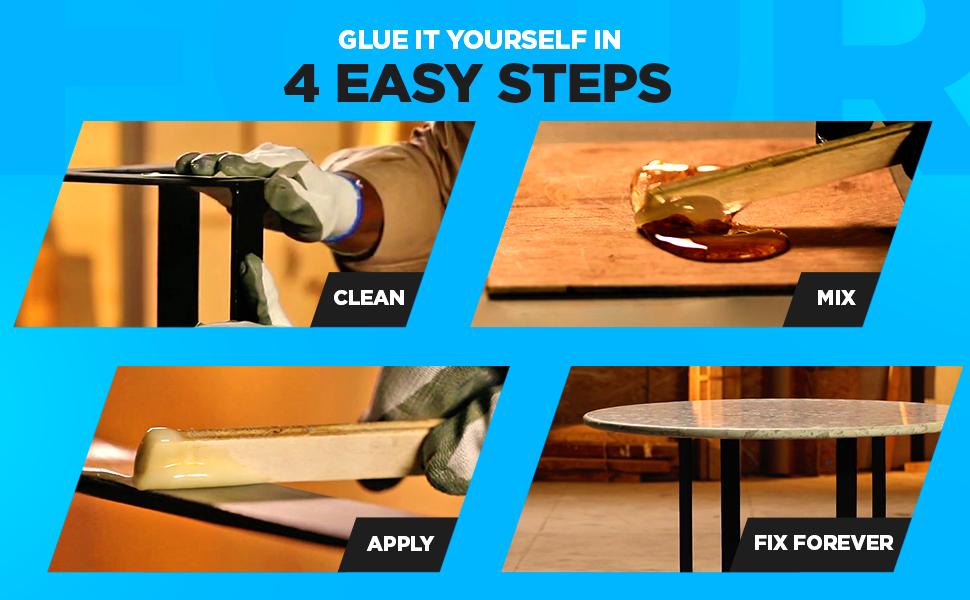 GLUE IT YOURSELF IN
4 EASY STEPS

CLEAN

MIX

APPLY

FIX FOREVER