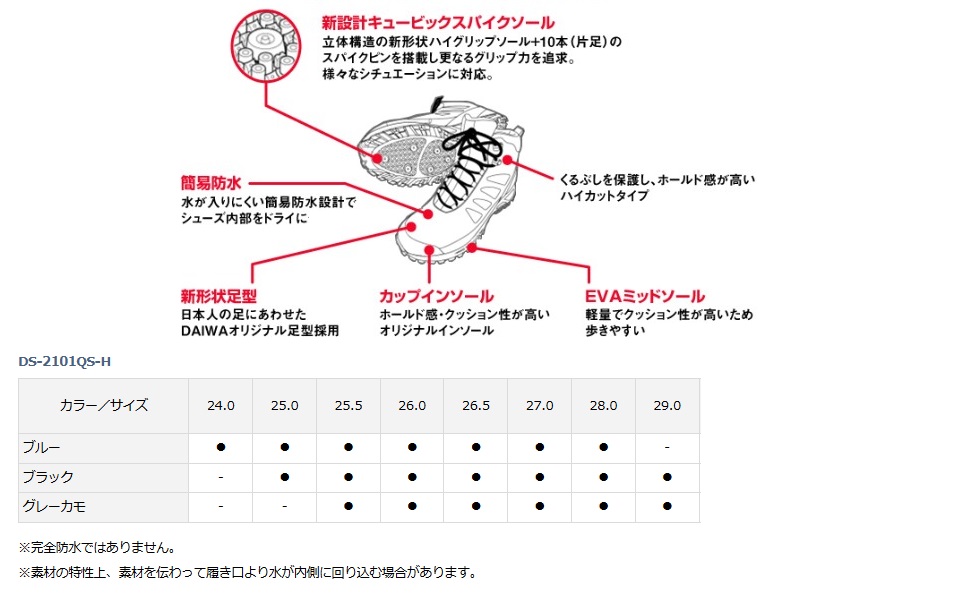 新設計キュービックスパイクソール
立体構造の新形状ハイグリップソール+10本（片足）のスパイクピンを搭載し更なるグリップ力を追求。
様々なシチュエーションに対応。

簡易防水
水が入りにくい簡易防水設計でシューズ内部をドライに

くるぶしを保護し、ホールド感が高いハイカットタイプ

新形状足型
日本人の足にあわせたDAIWAオリジナル足型採用

カップインソール
ホールド感・クッション性が高いオリジナルインソール

EVAミッドソール
軽量でクッション性が高いため歩きやすい

DS-2101QS-H

| カラー／サイズ | 24.0 | 25.0 | 25.5 | 26.0 | 26.5 | 27.0 | 28.0 | 29.0 |
|---|---|---|---|---|---|---|---|---|
| ブルー | ● | ● | ● | ● | ● | ● | ● | - |
| ブラック | - | ● | ● | ● | ● | ● | ● | ● |
| グレーカモ | - | - | ● | ● | ● | ● | ● | ● |

※完全防水ではありません。
※素材の特性上、素材を伝わって履き口より水が内側に回り込む場合があります。