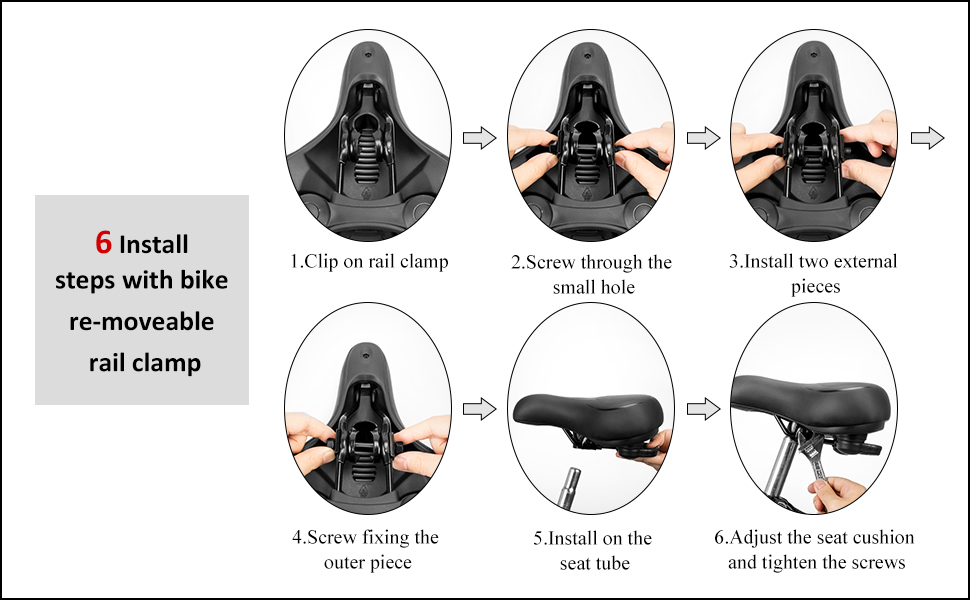 6 Install steps with bike re-moveable rail clamp

1.Clip on rail clamp

2.Screw through the small hole

3.Install two external pieces

4.Screw fixing the outer piece

5.Install on the seat tube

6.Adjust the seat cushion and tighten the screws