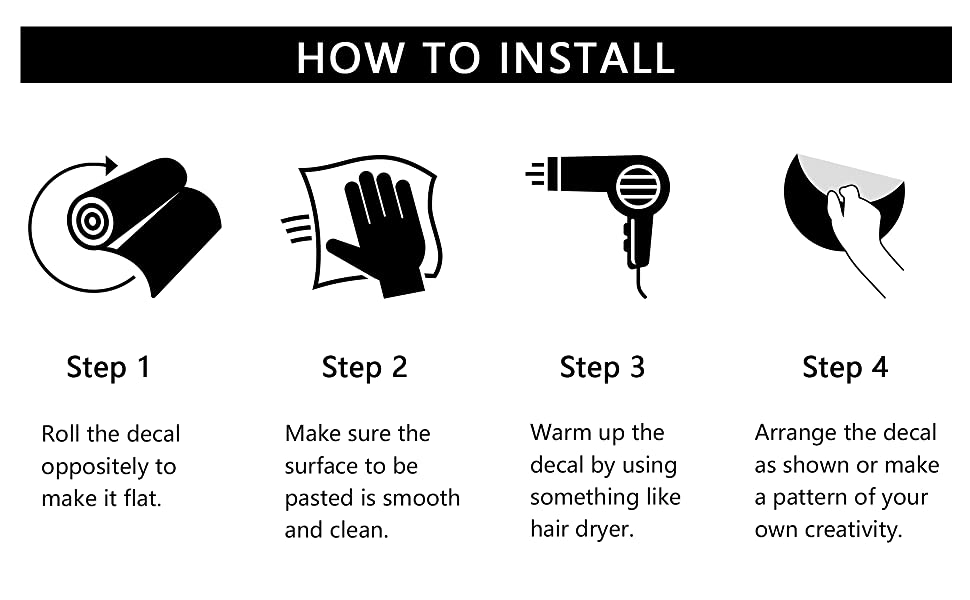 HOW TO INSTALL

Step 1

Roll the decal oppositely to make it flat.

Step 2

Make sure the surface to be pasted is smooth and clean.

Step 3

Warm up the decal by using something like hair dryer.

Step 4

Arrange the decal as shown or make a pattern of your own creativity.