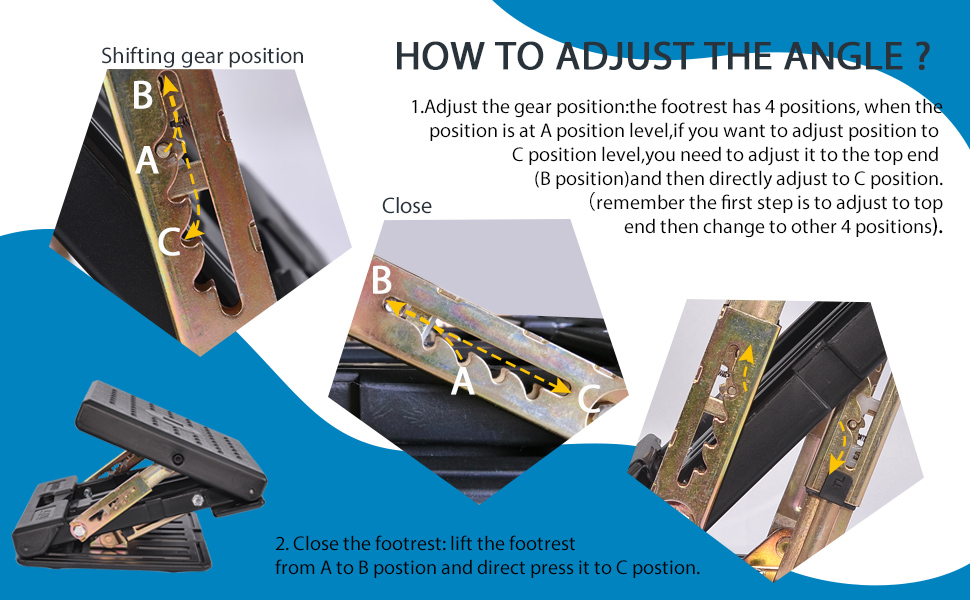 Shifting gear position

B

A

C

HOW TO ADJUST THE ANGLE ?

1.Adjust the gear position:the footrest has 4 positions, when the position is at A position level,if you want to adjust position to C position level,you need to adjust it to the top end (B position)and then directly adjust to C position. (remember the first step is to adjust to top end then change to other 4 positions).

Close

B

A

C

2. Close the footrest: lift the footrest from A to B postion and direct press it to C postion.