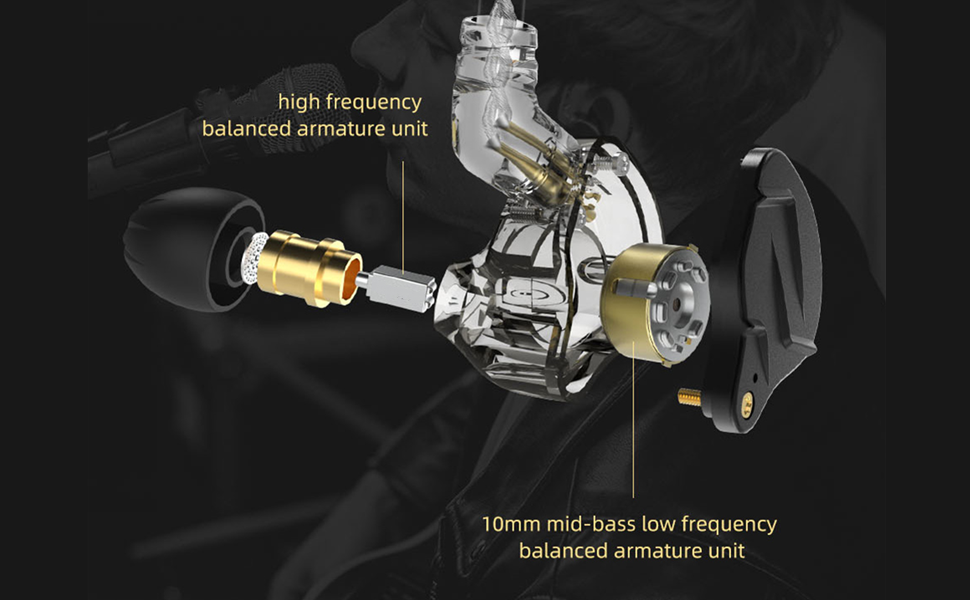 high frequency
balanced armature unit

10mm mid-bass low frequency
balanced armature unit