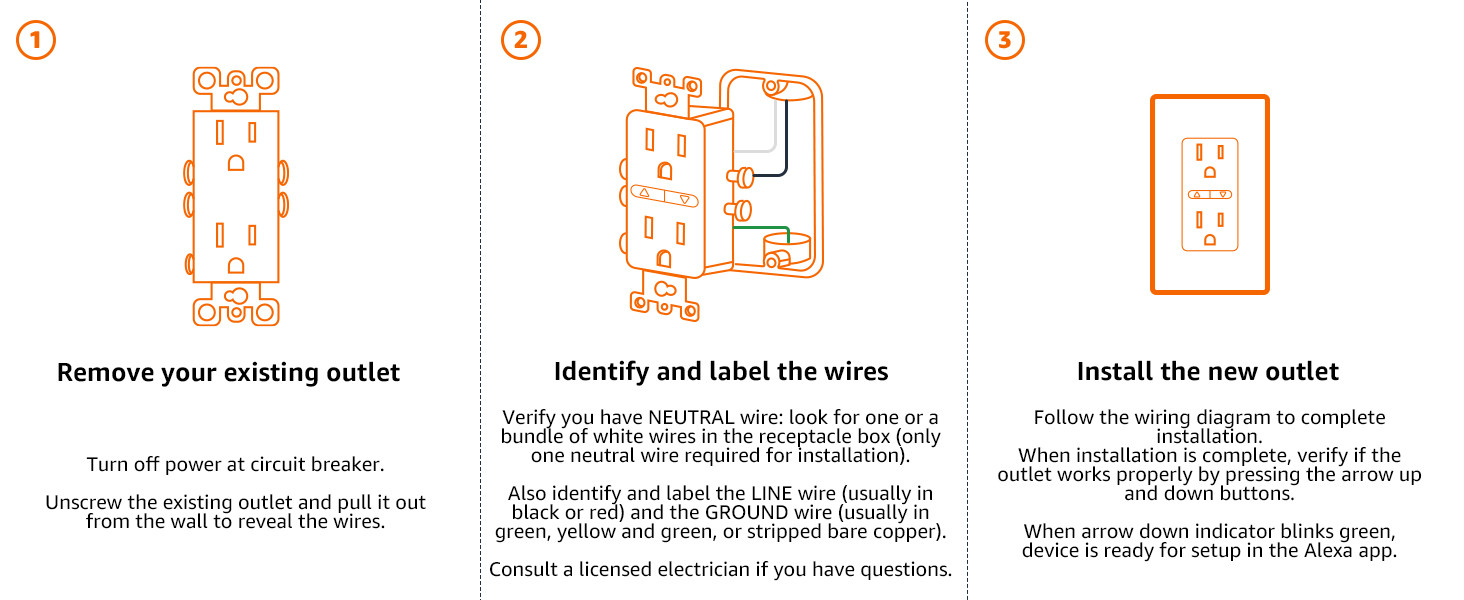 1

Remove your existing outlet

Turn off power at circuit breaker.

Unscrew the existing outlet and pull it out from the wall to reveal the wires.

2

Identify and label the wires

Verify you have NEUTRAL wire: look for one or a bundle of white wires in the receptacle box (only one neutral wire required for installation).

Also identify and label the LINE wire (usually in black or red) and the GROUND wire (usually in green, yellow and green, or stripped bare copper).

Consult a licensed electrician if you have questions.

3

Install the new outlet

Follow the wiring diagram to complete installation.
When installation is complete, verify if the outlet works properly by pressing the arrow up and down buttons.

When arrow down indicator blinks green, device is ready for setup in the Alexa app.