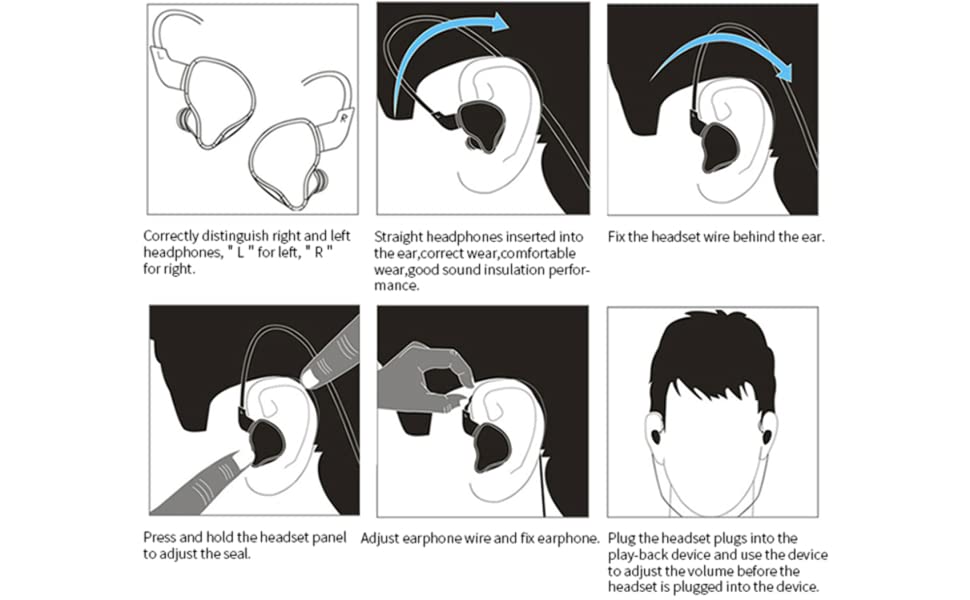 R

Correctly distinguish right and left headphones, " L " for left, " R " for right.

Straight headphones inserted into the ear,correct wear,comfortable wear,good sound insulation performance.

Fix the headset wire behind the ear.

Press and hold the headset panel to adjust the seal.

Adjust earphone wire and fix earphone.

Plug the headset plugs into the play-back device and use the device to adjust the volume before the headset is plugged into the device.