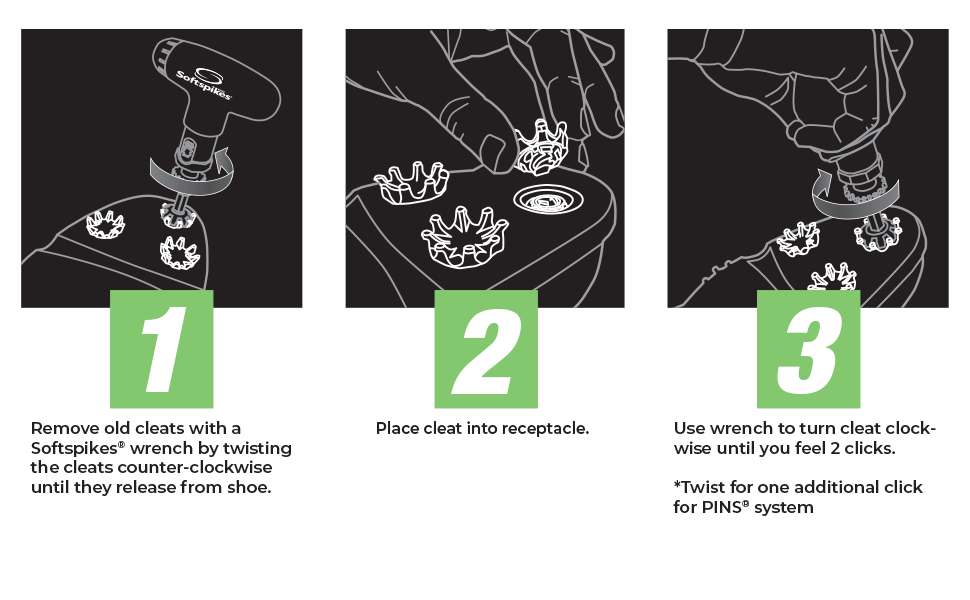 Softspikes

1

Remove old cleats with a Softspikes® wrench by twisting the cleats counter-clockwise until they release from shoe.

2

Place cleat into receptacle.

3

Use wrench to turn cleat clockwise until you feel 2 clicks.

*Twist for one additional click for PINS® system