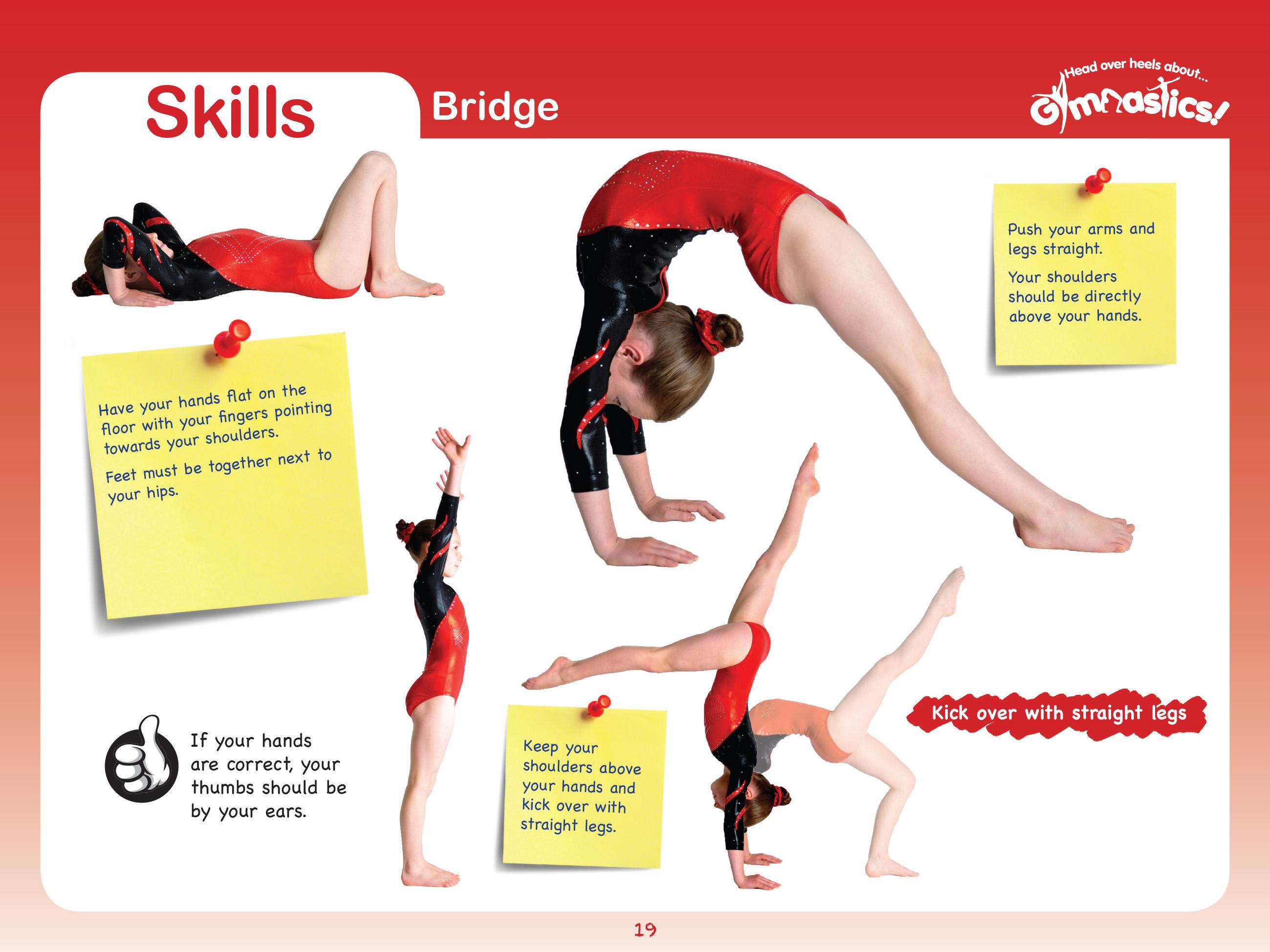 Skills

Bridge

Head over heels about...
Gymnastics!

Have your hands flat on the floor with your fingers pointing towards your shoulders.

Feet must be together next to your hips.

Push your arms and legs straight.

Your shoulders should be directly above your hands.

If your hands are correct, your thumbs should be by your ears.

Keep your shoulders above your hands and kick over with straight legs.

Kick over with straight legs

19