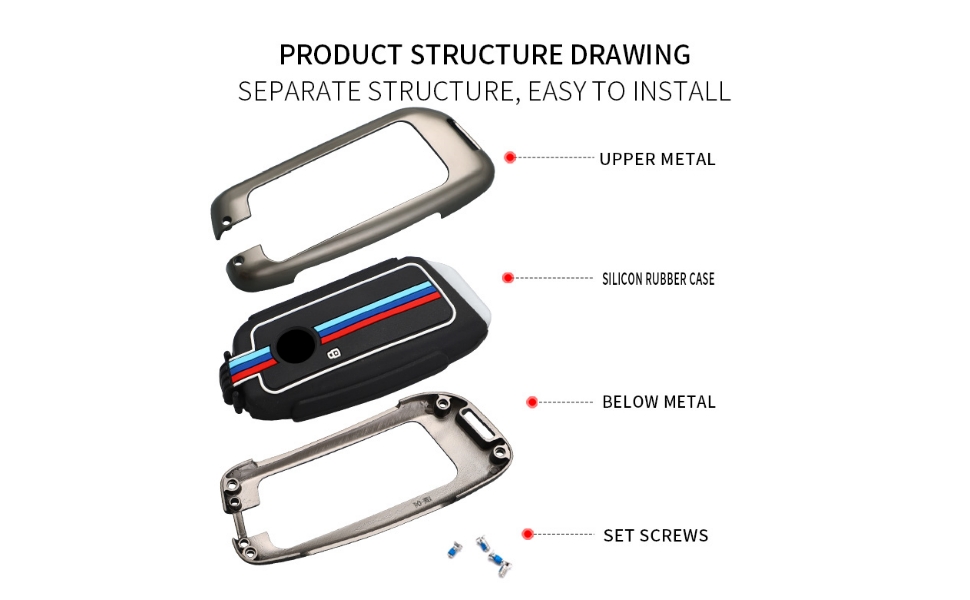 PRODUCT STRUCTURE DRAWING
SEPARATE STRUCTURE, EASY TO INSTALL

UPPER METAL

SILICON RUBBER CASE

BELOW METAL

SET SCREWS