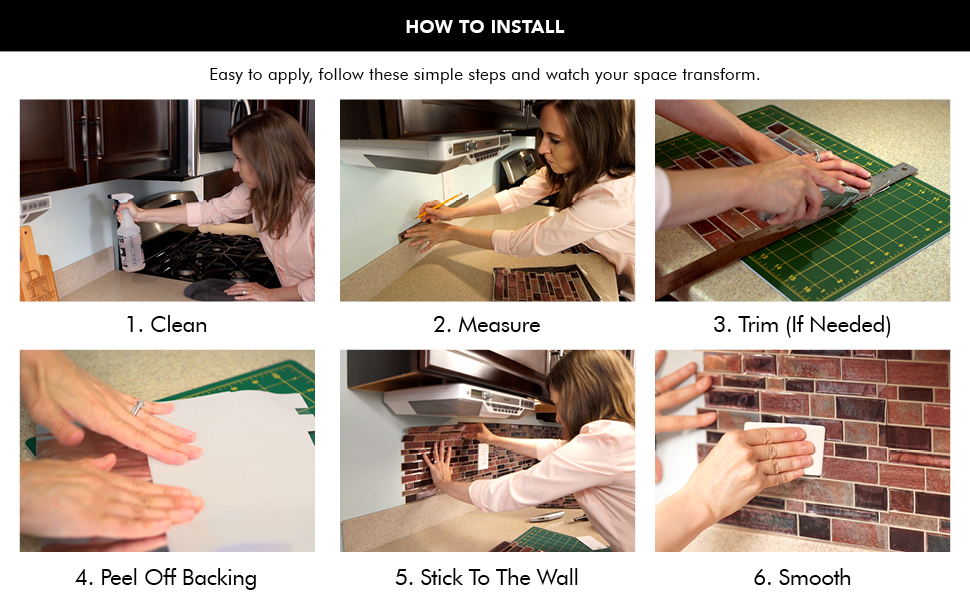 HOW TO INSTALL

Easy to apply, follow these simple steps and watch your space transform.

1. Clean

2. Measure

3. Trim (If Needed)

4. Peel Off Backing

5. Stick To The Wall

6. Smooth