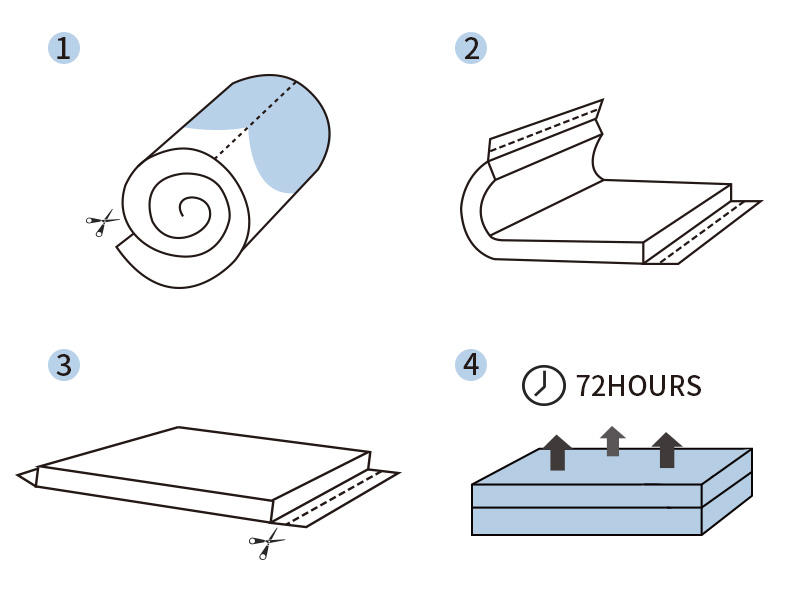 1

2

3

4

72HOURS