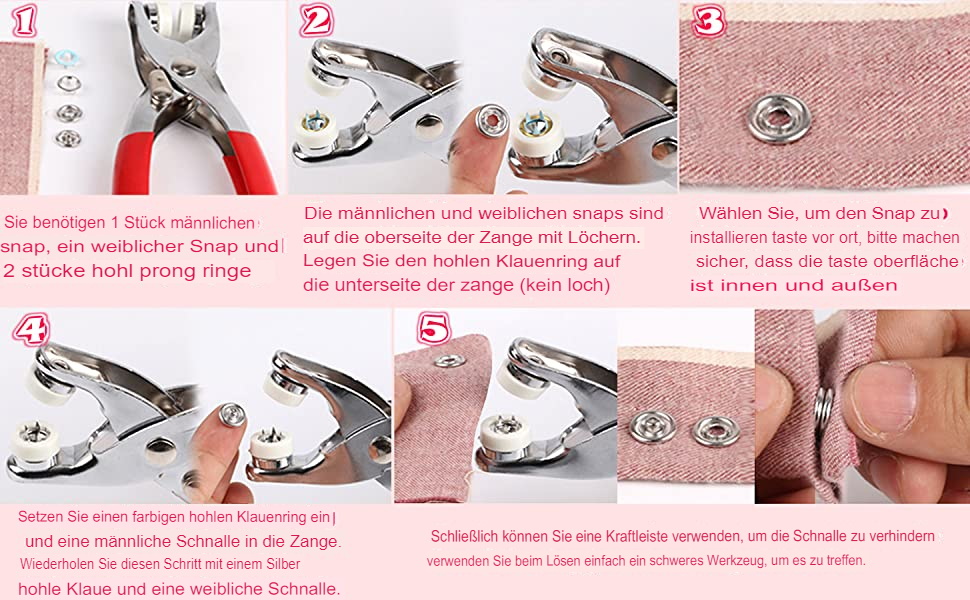 1

Sie benötigen 1 Stück männlichen snap, ein weiblicher Snap und 2 stücke hohl prong ringe

2

Die männlichen und weiblichen snaps sind auf die oberseite der Zange mit Löchern. Legen Sie den hohlen Klauenring auf die unterseite der zange (kein loch)

3

Wählen Sie, um den Snap zu installieren taste vor ort, bitte machen sicher, dass die taste oberfläche ist innen und außen

4

Setzen Sie einen farbigen hohlen Klauenring ein und eine männliche Schnalle in die Zange. Wiederholen Sie diesen Schritt mit einem Silber hohle Klaue und eine weibliche Schnalle.

5

Schließlich können Sie eine Kraftleiste verwenden, um die Schnalle zu verhindern verwenden Sie beim Lösen einfach ein schweres Werkzeug, um es zu treffen.