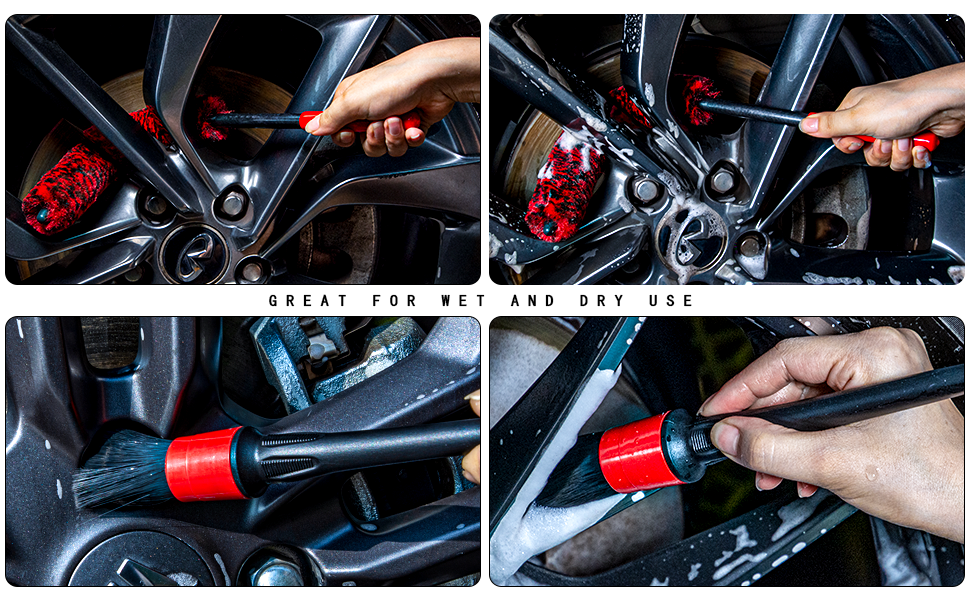 GREAT FOR WET AND DRY USE