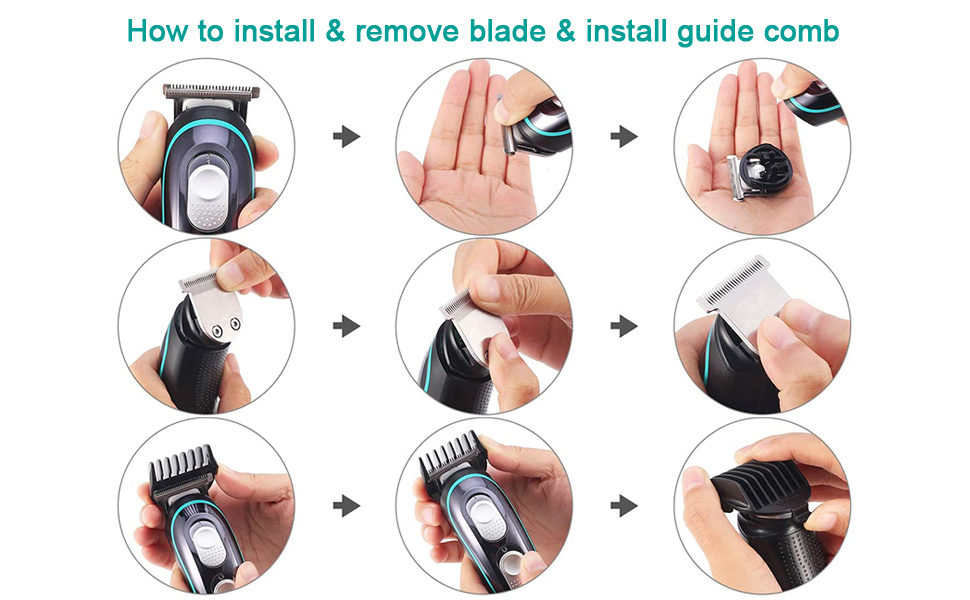 How to install & remove blade & install guide comb