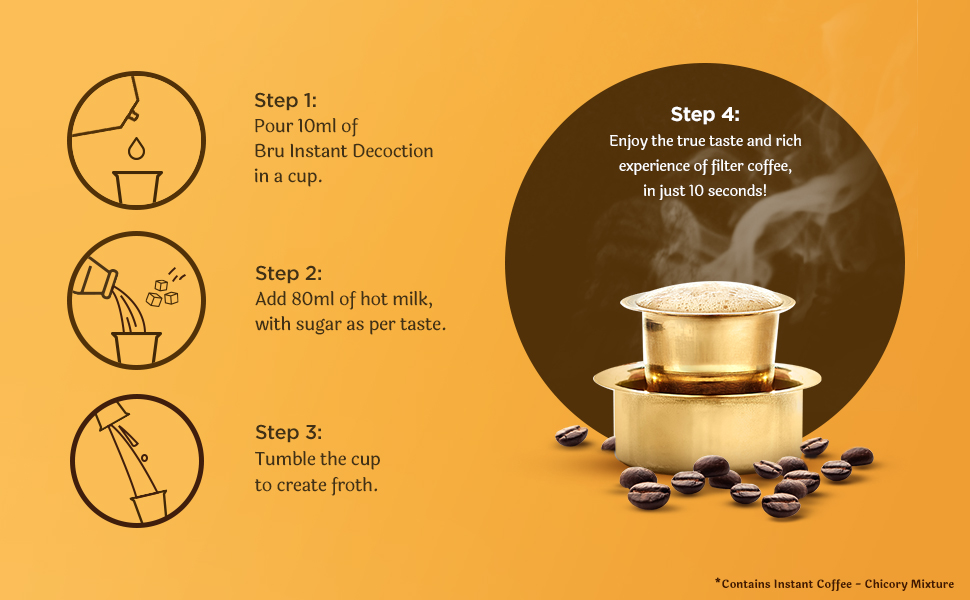 Step 1:
Pour 10ml of Bru Instant Decoction in a cup.

Step 2:
Add 80ml of hot milk, with sugar as per taste.

Step 3:
Tumble the cup to create froth.

Step 4:
Enjoy the true taste and rich experience of filter coffee, in just 10 seconds!

*Contains Instant Coffee - Chicory Mixture