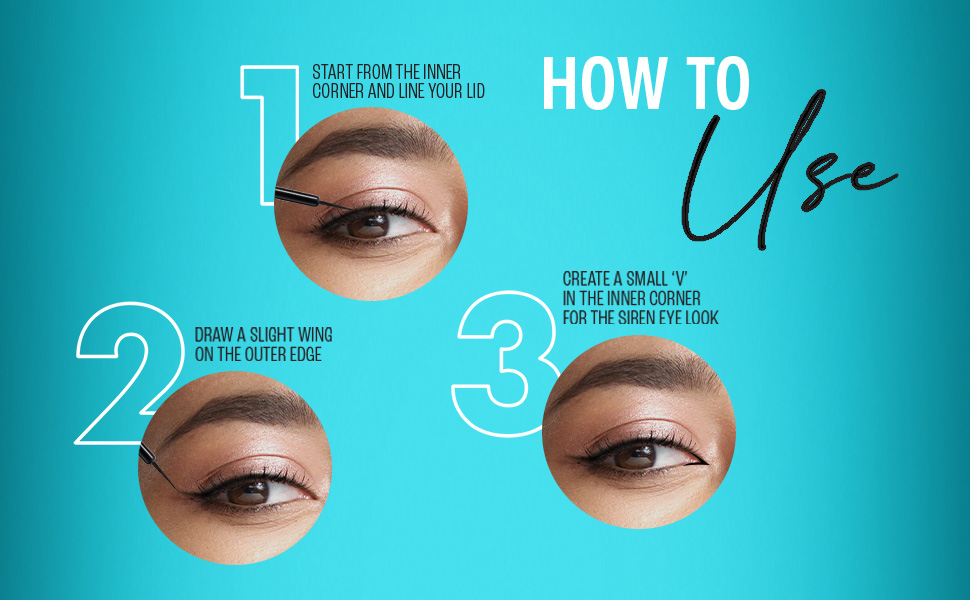 HOW TO
Use

1
START FROM THE INNER CORNER AND LINE YOUR LID

2
DRAW A SLIGHT WING ON THE OUTER EDGE

3
CREATE A SMALL 'V' IN THE INNER CORNER FOR THE SIREN EYE LOOK