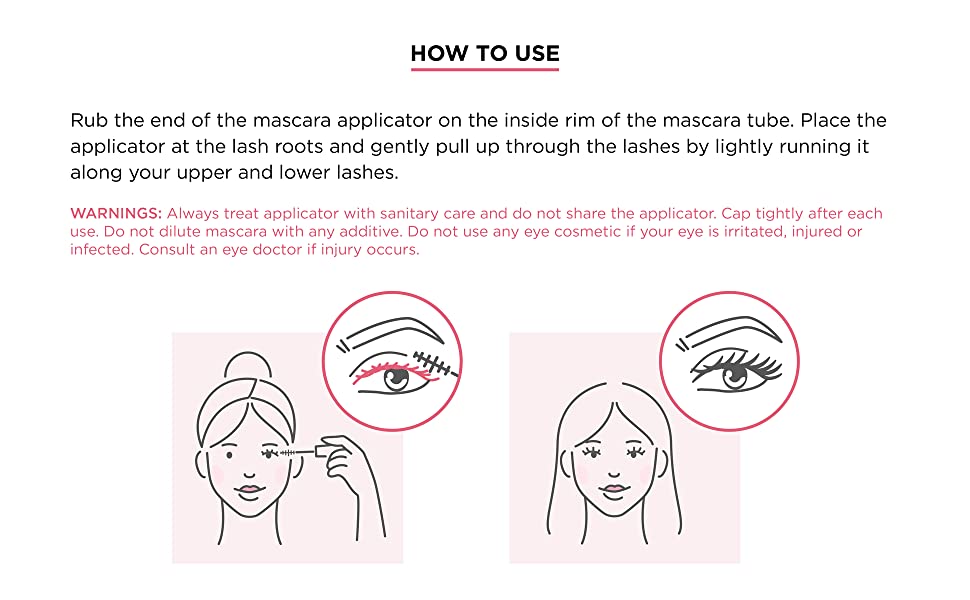 HOW TO USE

Rub the end of the mascara applicator on the inside rim of the mascara tube. Place the applicator at the lash roots and gently pull up through the lashes by lightly running it along your upper and lower lashes.

WARNINGS: Always treat applicator with sanitary care and do not share the applicator. Cap tightly after each use. Do not dilute mascara with any additive. Do not use any eye cosmetic if your eye is irritated, injured or infected. Consult an eye doctor if injury occurs.