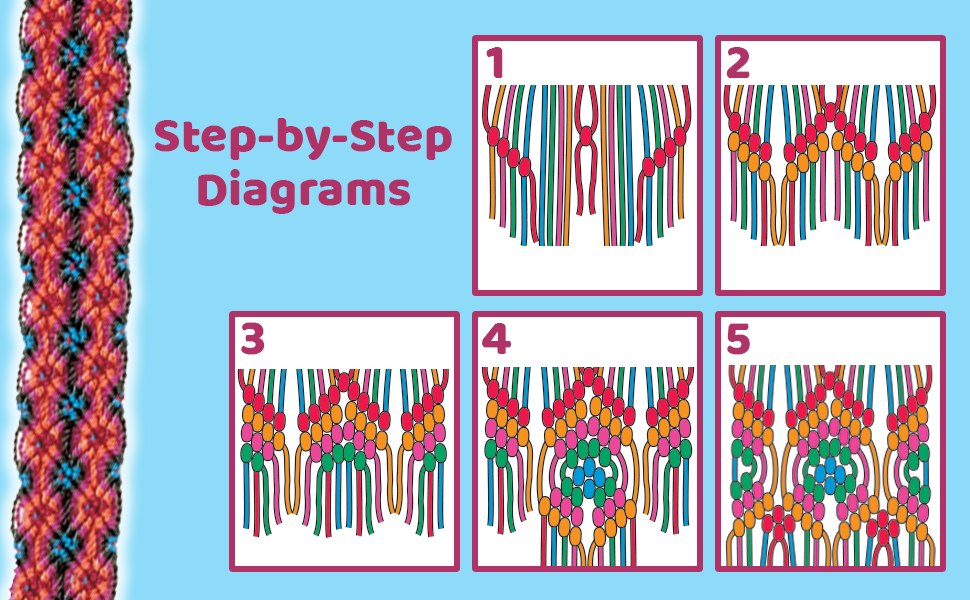 Step-by-Step Diagrams

1

2

3

4

5