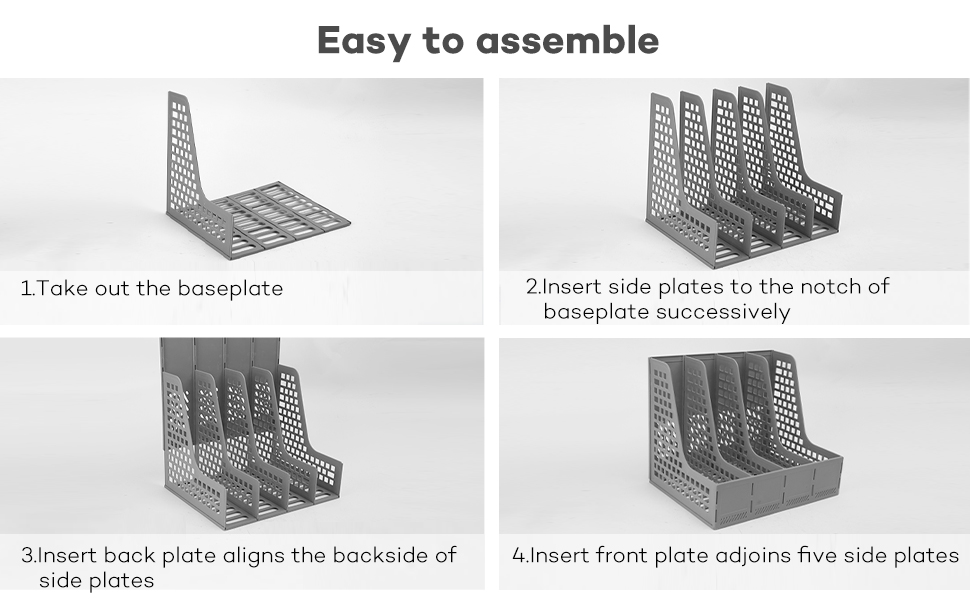 Easy to assemble

1.Take out the baseplate

2.Insert side plates to the notch of baseplate successively

3.Insert back plate aligns the backside of side plates

4.Insert front plate adjoins five side plates