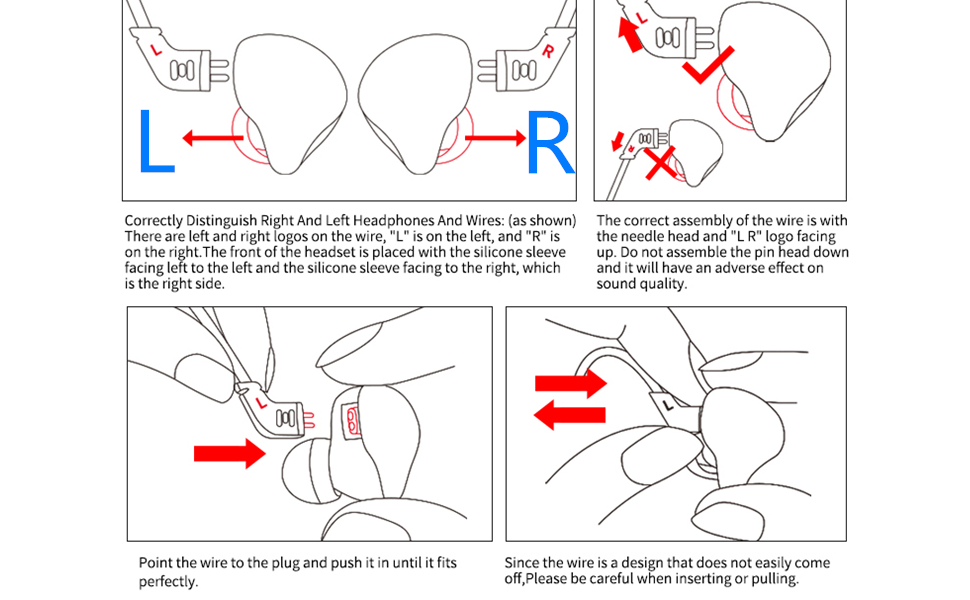 L

R

L

R

L

Correctly Distinguish Right And Left Headphones And Wires: (as shown) There are left and right logos on the wire, "L" is on the left, and "R" is on the right.The front of the headset is placed with the silicone sleeve facing left to the left and the silicone sleeve facing to the right, which is the right side.

The correct assembly of the wire is with the needle head and "L R" logo facing up. Do not assemble the pin head down and it will have an adverse effect on sound quality.

L

L

Point the wire to the plug and push it in until it fits perfectly.

Since the wire is a design that does not easily come off,Please be careful when inserting or pulling.