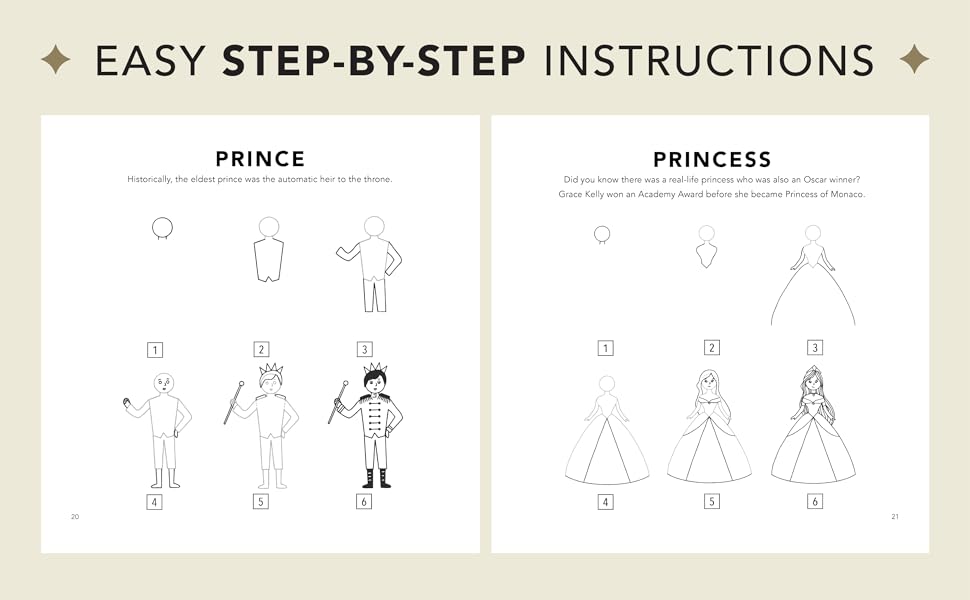 EASY STEP-BY-STEP INSTRUCTIONS

PRINCE

Historically, the eldest prince was the automatic heir to the throne.

1
2
3
4
5
6

20

PRINCESS

Did you know there was a real-life princess who was also an Oscar winner? Grace Kelly won an Academy Award before she became Princess of Monaco.

1
2
3
4
5
6

21