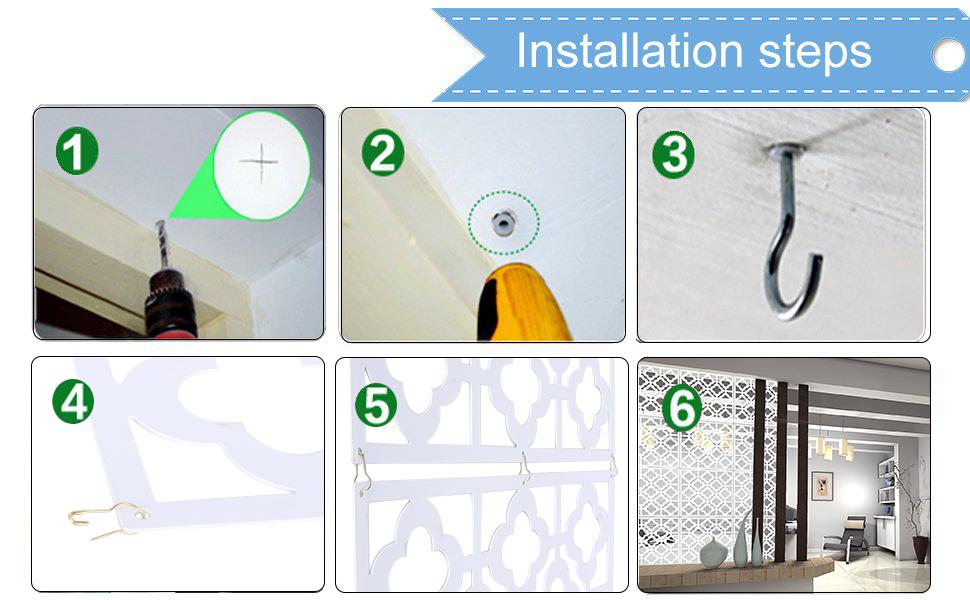 Installation steps

1

2

3

4

5

6