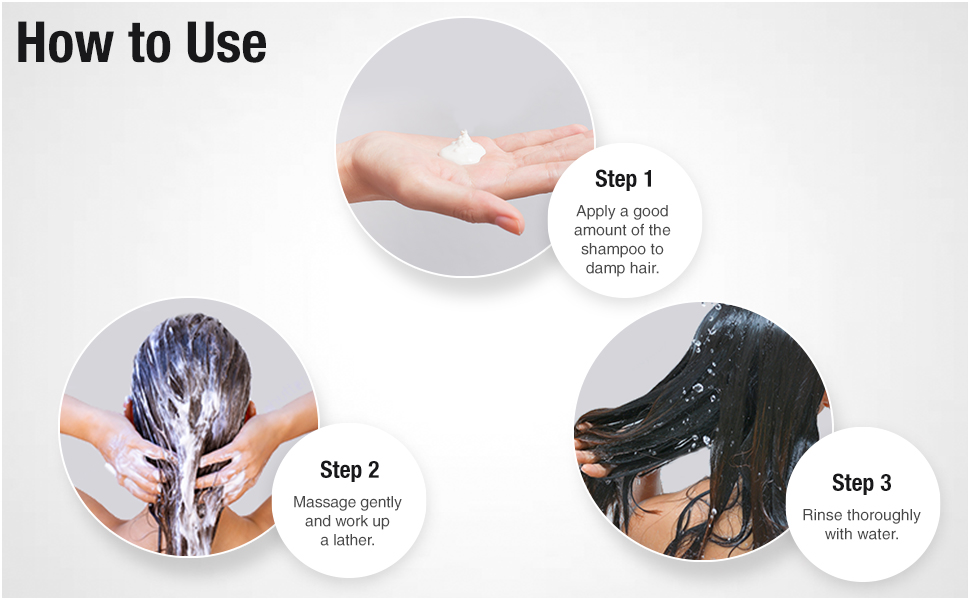 How to Use

Step 1
Apply a good amount of the shampoo to damp hair.

Step 2
Massage gently and work up a lather.

Step 3
Rinse thoroughly with water.