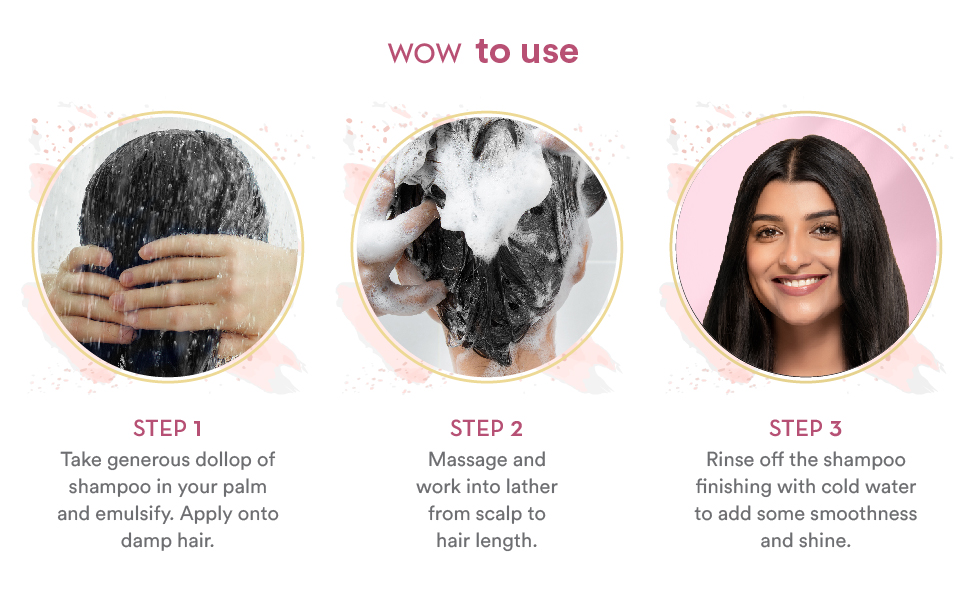 WOW to use

STEP 1
Take generous dollop of shampoo in your palm and emulsify. Apply onto damp hair.

STEP 2
Massage and work into lather from scalp to hair length.

STEP 3
Rinse off the shampoo finishing with cold water to add some smoothness and shine.