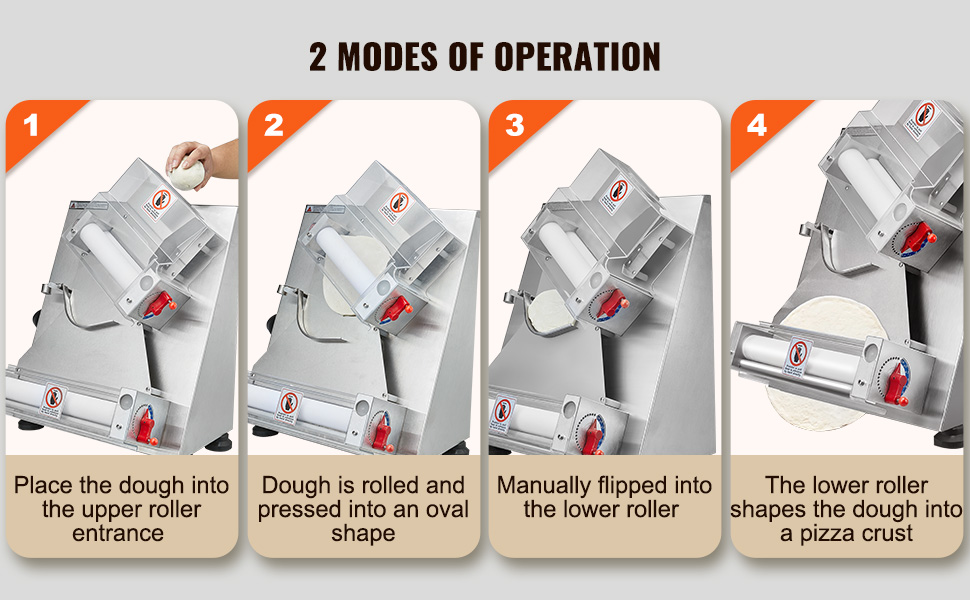 2 MODES OF OPERATION

1

Place the dough into the upper roller entrance

2

Dough is rolled and pressed into an oval shape

3

Manually flipped into the lower roller

4

The lower roller shapes the dough into a pizza crust