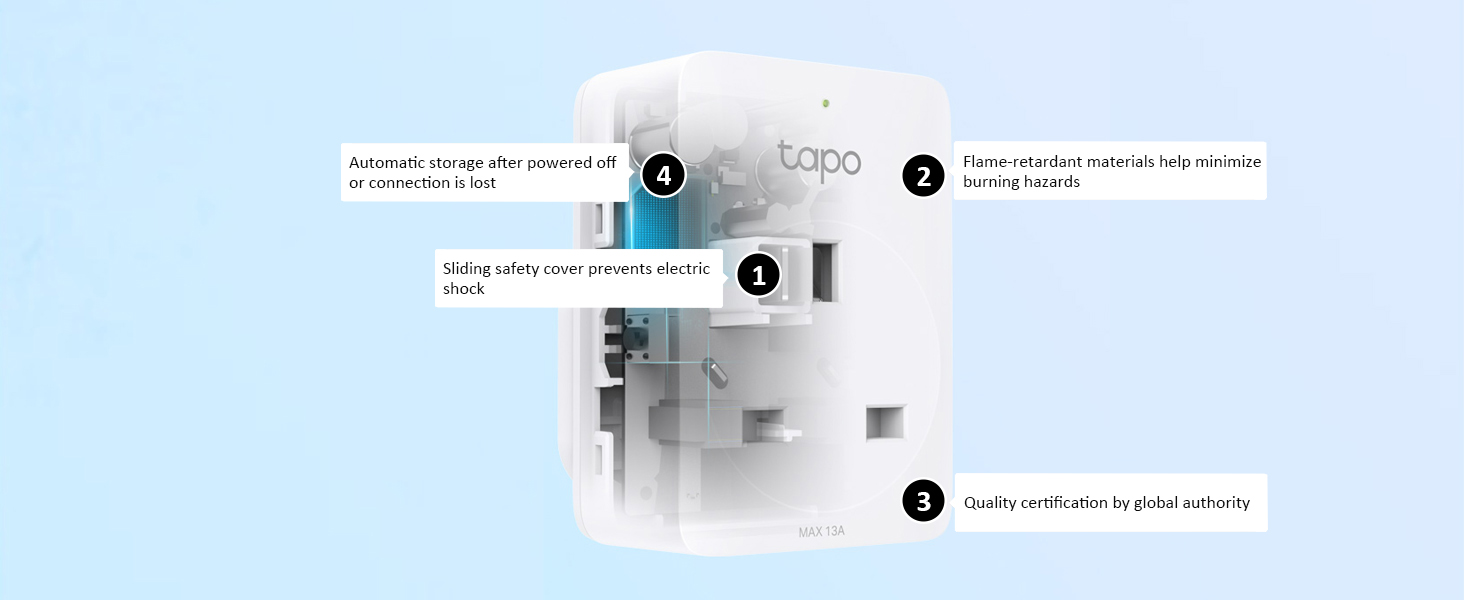 Automatic storage after powered off or connection is lost

4

tapo

2

Flame-retardant materials help minimize burning hazards

Sliding safety cover prevents electric shock

1

3

Quality certification by global authority

MAX 13A