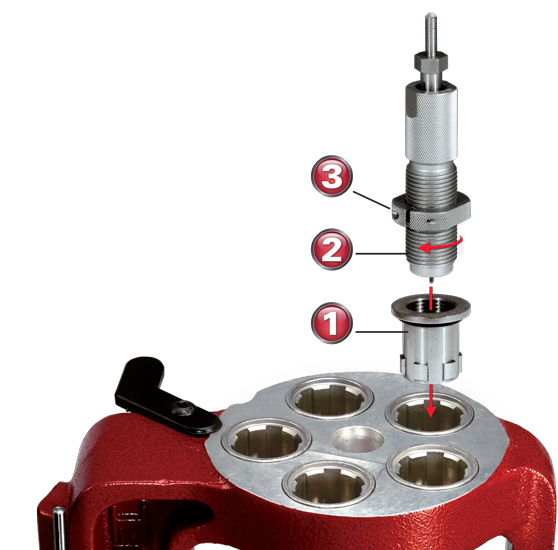 3
2
1