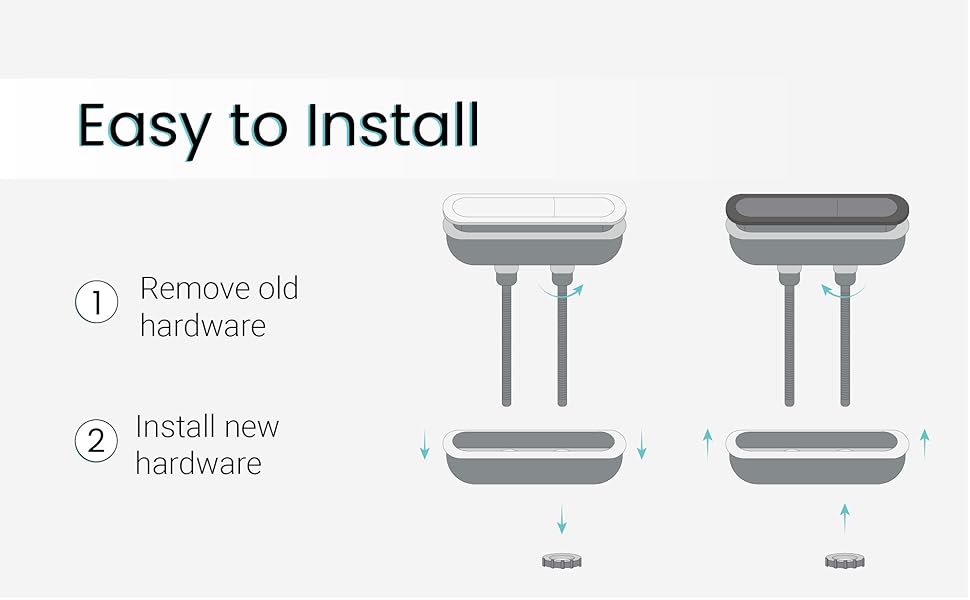 Easy to Install

1 Remove old hardware

2 Install new hardware