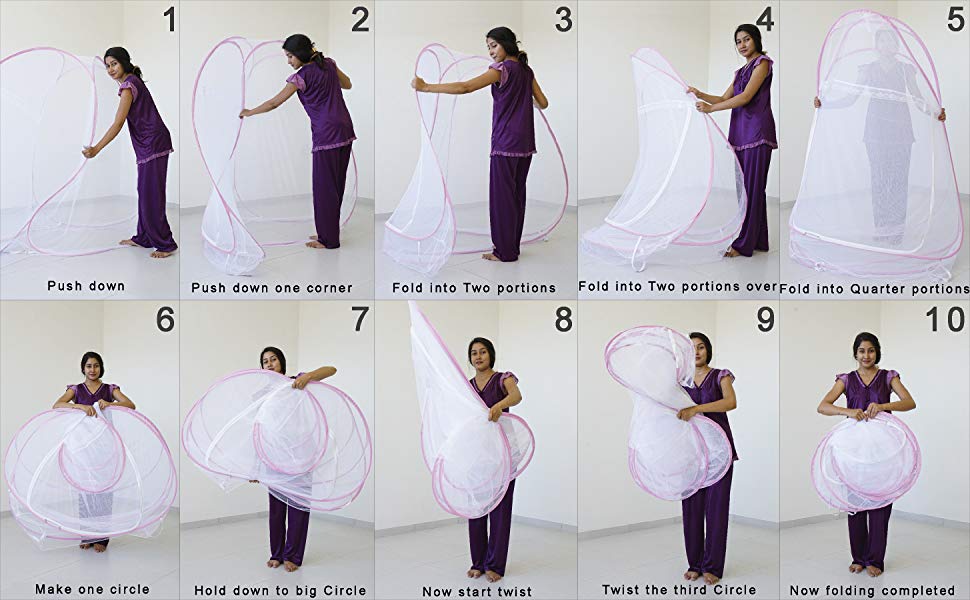 1
Push down

2
Push down one corner

3
Fold into Two portions

4
Fold into Two portions over

5
Fold into Quarter portions

6
Make one circle

7
Hold down to big Circle

8
Now start twist

9
Twist the third Circle

10
Now folding completed