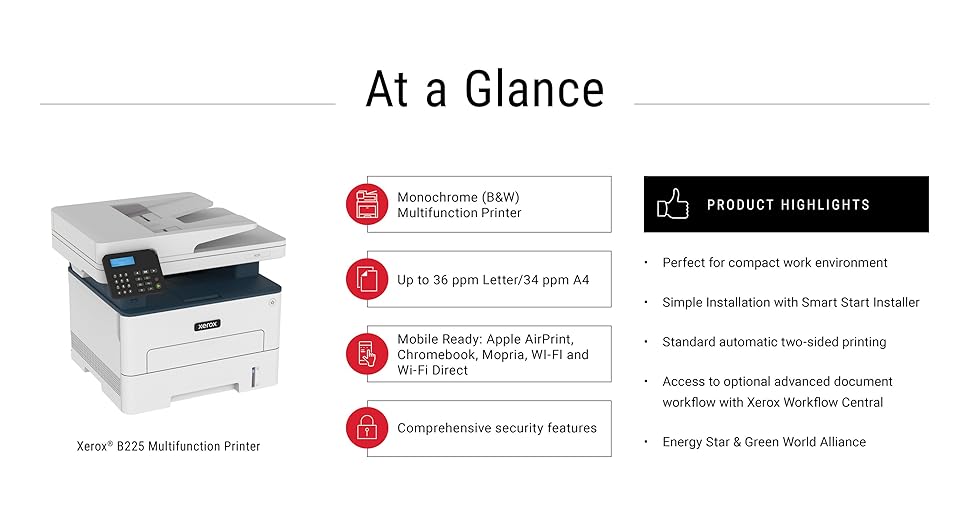 At a Glance

xerox

Xerox® B225 Multifunction Printer

Monochrome (B&W) Multifunction Printer

Up to 36 ppm Letter/34 ppm A4

Mobile Ready: Apple AirPrint, Chromebook, Mopria, WI-FI and Wi-Fi Direct

Comprehensive security features

PRODUCT HIGHLIGHTS

• Perfect for compact work environment

• Simple Installation with Smart Start Installer

• Standard automatic two-sided printing

• Access to optional advanced document workflow with Xerox Workflow Central

• Energy Star & Green World Alliance