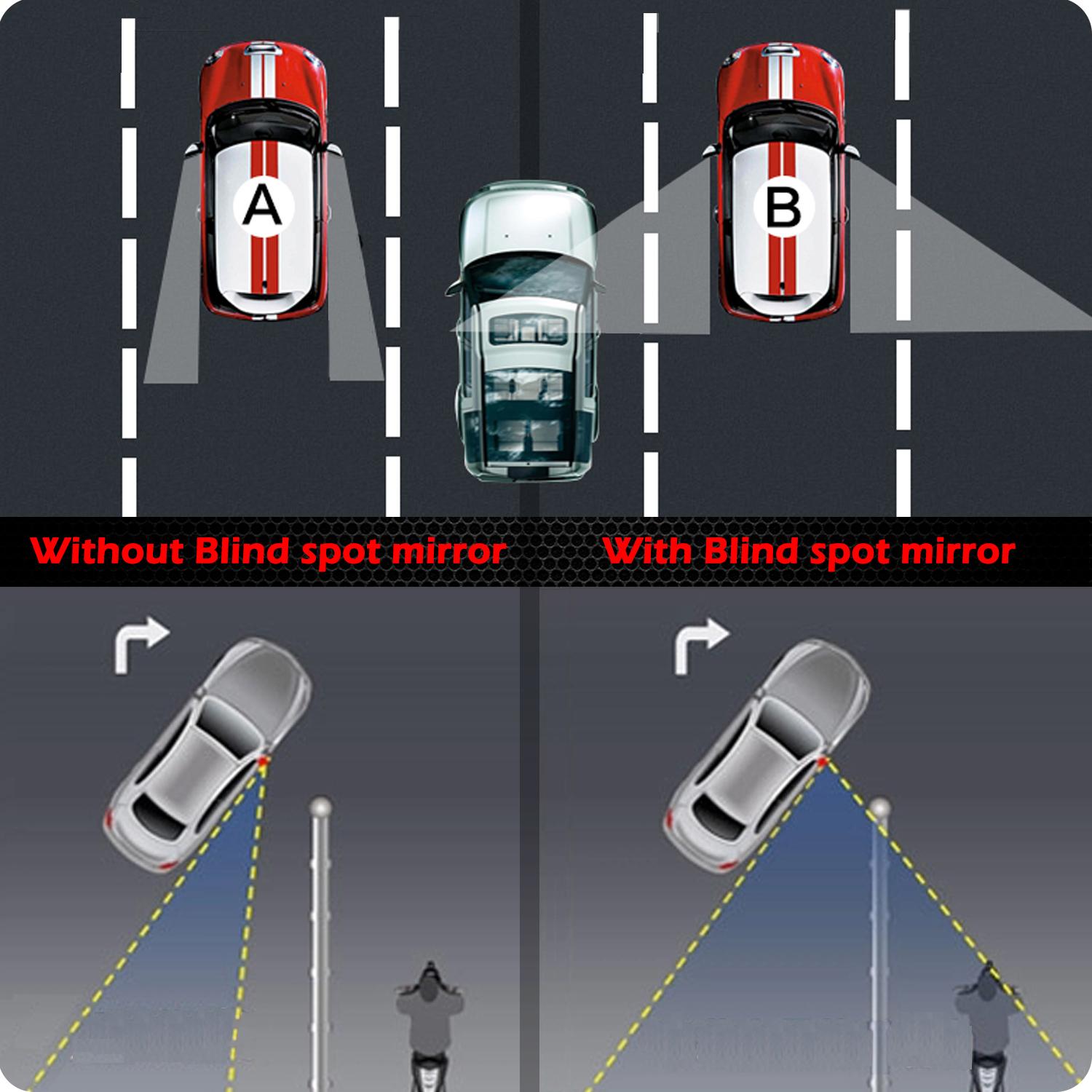 A

B

Without Blind spot mirror

With Blind spot mirror