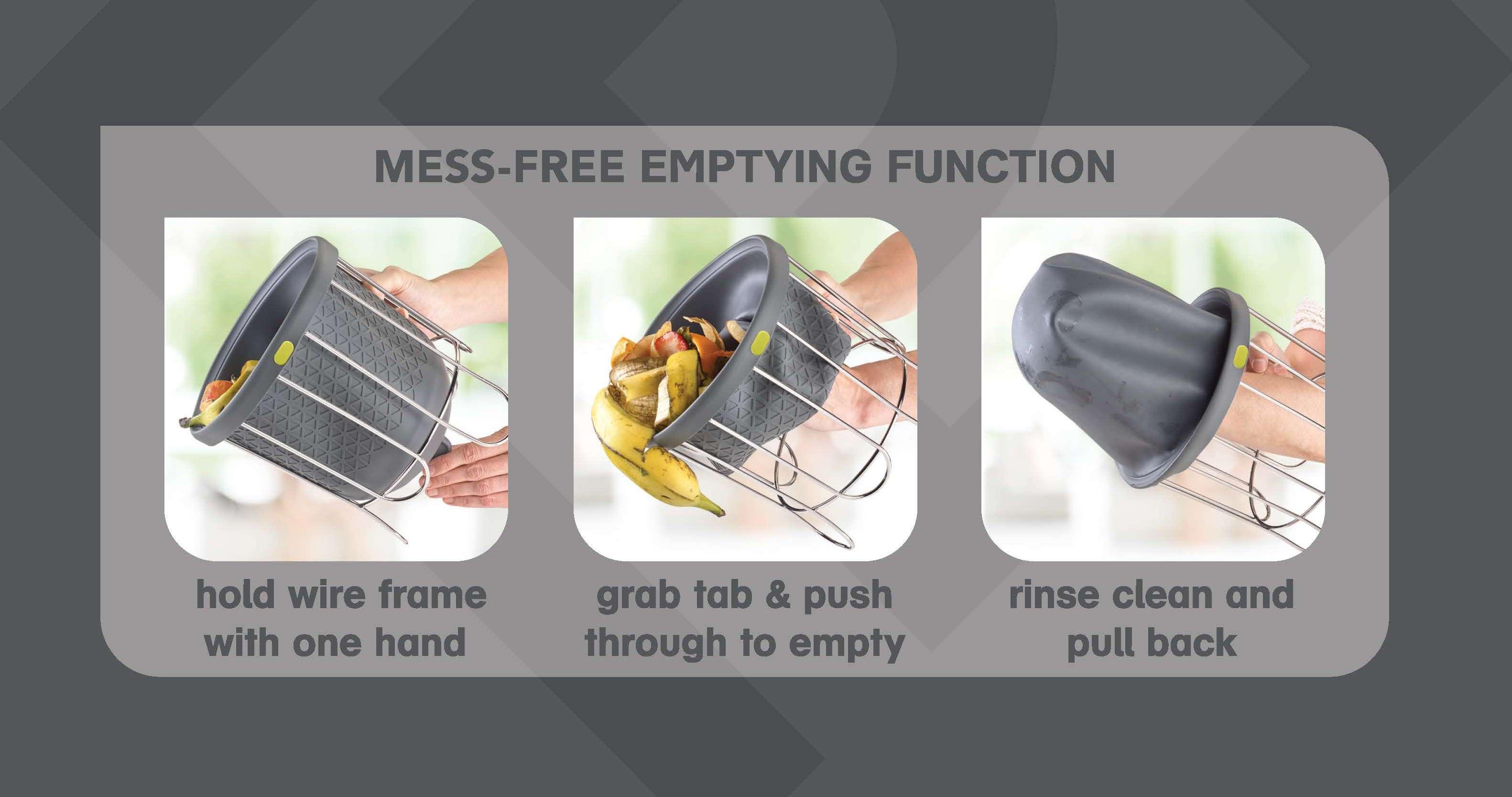 MESS-FREE EMPTYING FUNCTION

hold wire frame with one hand

grab tab & push through to empty

rinse clean and pull back