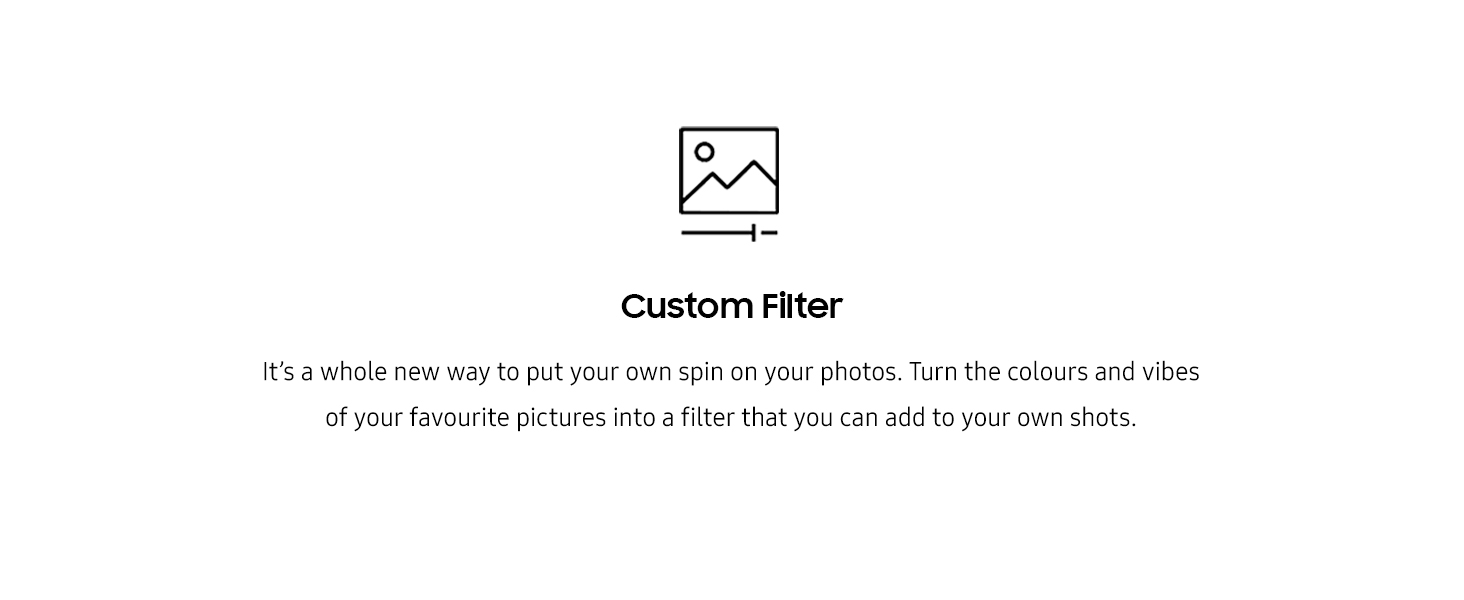 Custom Filter

It's a whole new way to put your own spin on your photos. Turn the colours and vibes of your favourite pictures into a filter that you can add to your own shots.