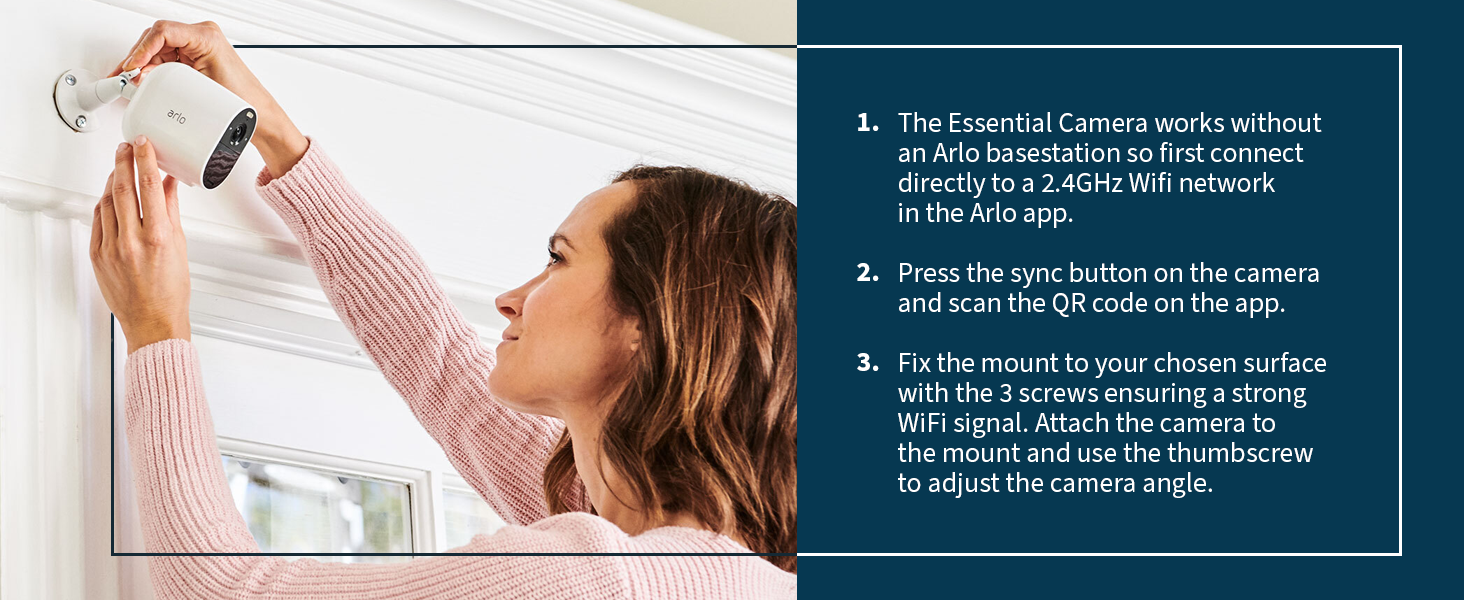 arlo

1. The Essential Camera works without an Arlo basestation so first connect directly to a 2.4GHz Wifi network in the Arlo app.

2. Press the sync button on the camera and scan the QR code on the app.

3. Fix the mount to your chosen surface with the 3 screws ensuring a strong WiFi signal. Attach the camera to the mount and use the thumbscrew to adjust the camera angle.