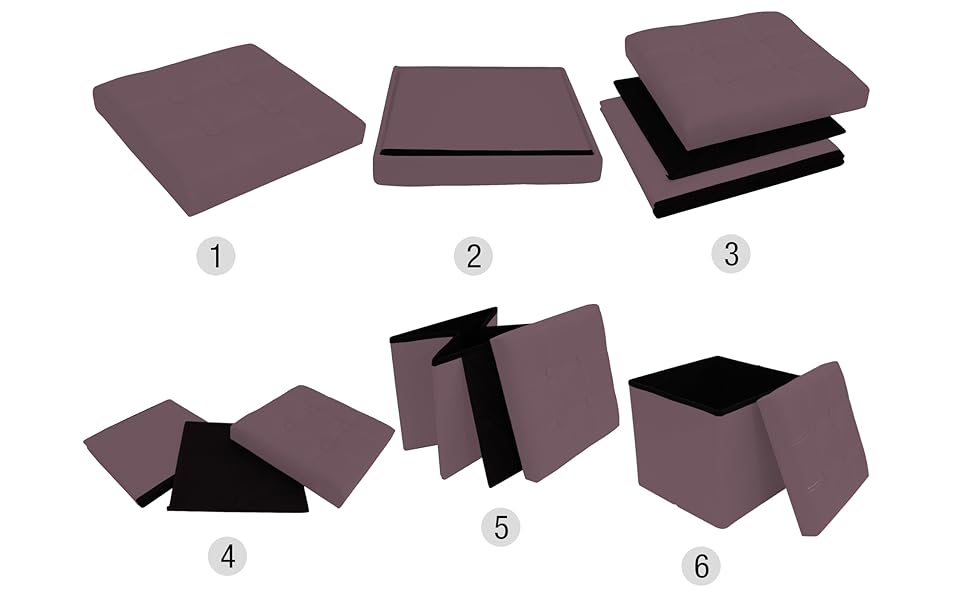 1

2

3

4

5

6