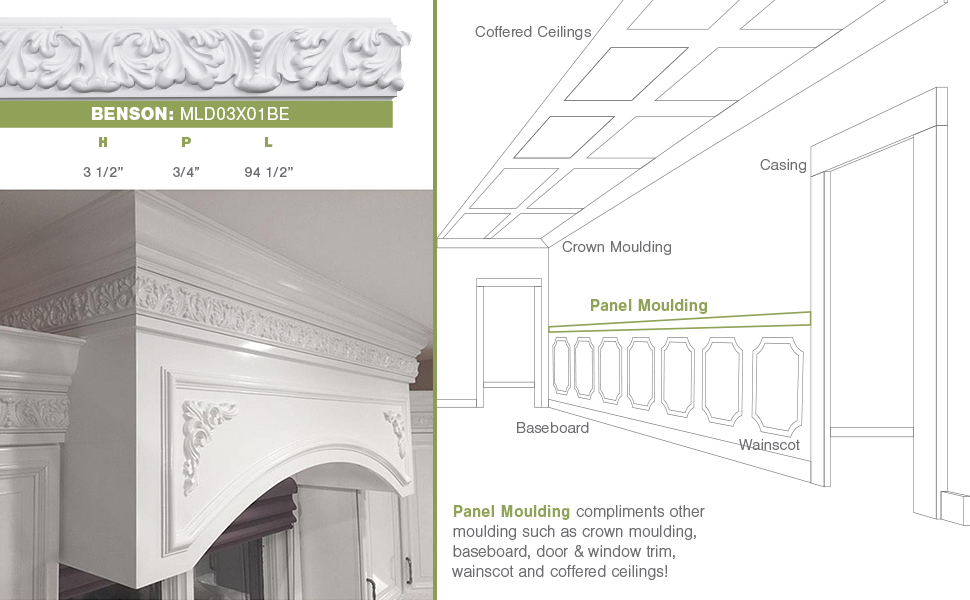 BENSON: MLD03X01BE

| H | P | L |
|---|---|---|
| 3 1/2" | 3/4" | 94 1/2" |

Coffered Ceilings

Casing

Crown Moulding

Panel Moulding

Baseboard

Wainscot

Panel Moulding compliments other moulding such as crown moulding, baseboard, door & window trim, wainscot and coffered ceilings!